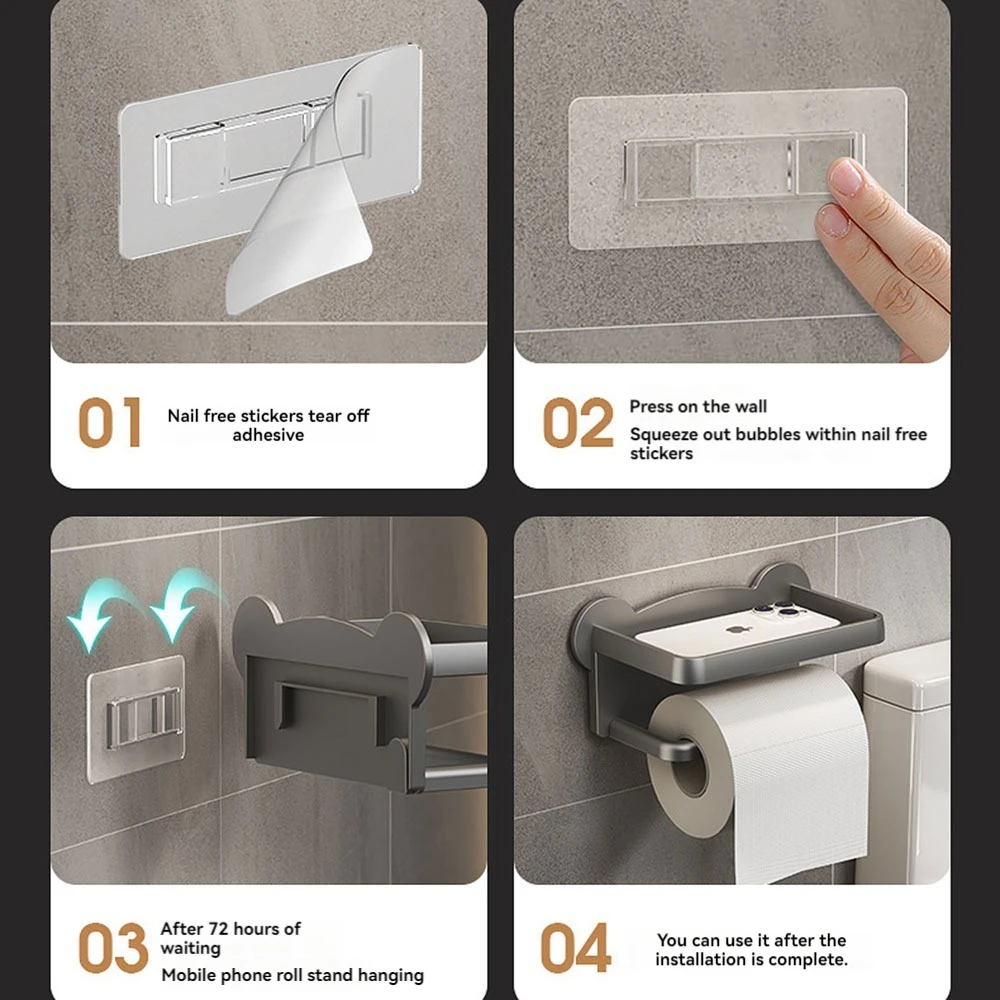 01 Nail free stickers tear off adhesive

02 Press on the wall
Squeeze out bubbles within nail free stickers

03 After 72 hours of waiting
Mobile phone roll stand hanging

04 You can use it after the installation is complete.