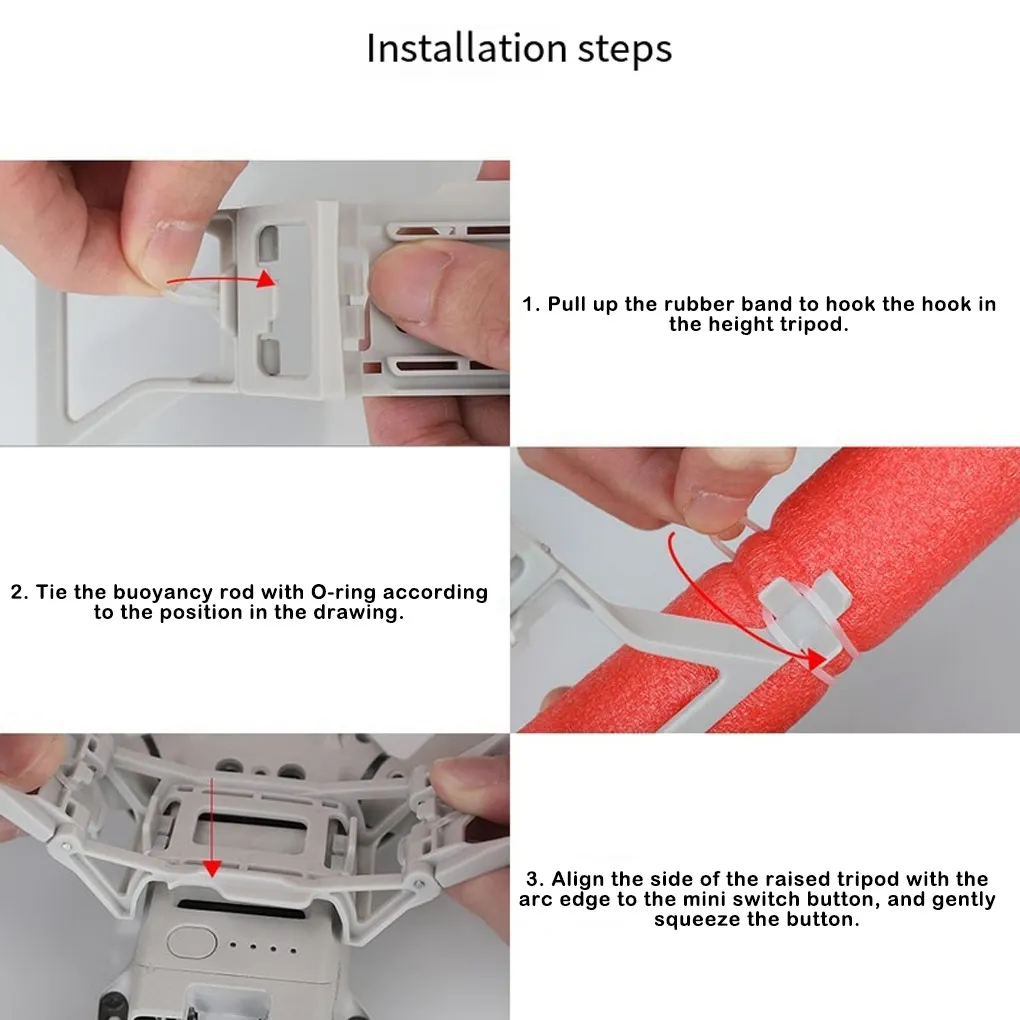 Installation steps

1. Pull up the rubber band to hook the hook in the height tripod.

2. Tie the buoyancy rod with O-ring according to the position in the drawing.

3. Align the side of the raised tripod with the arc edge to the mini switch button, and gently squeeze the button.