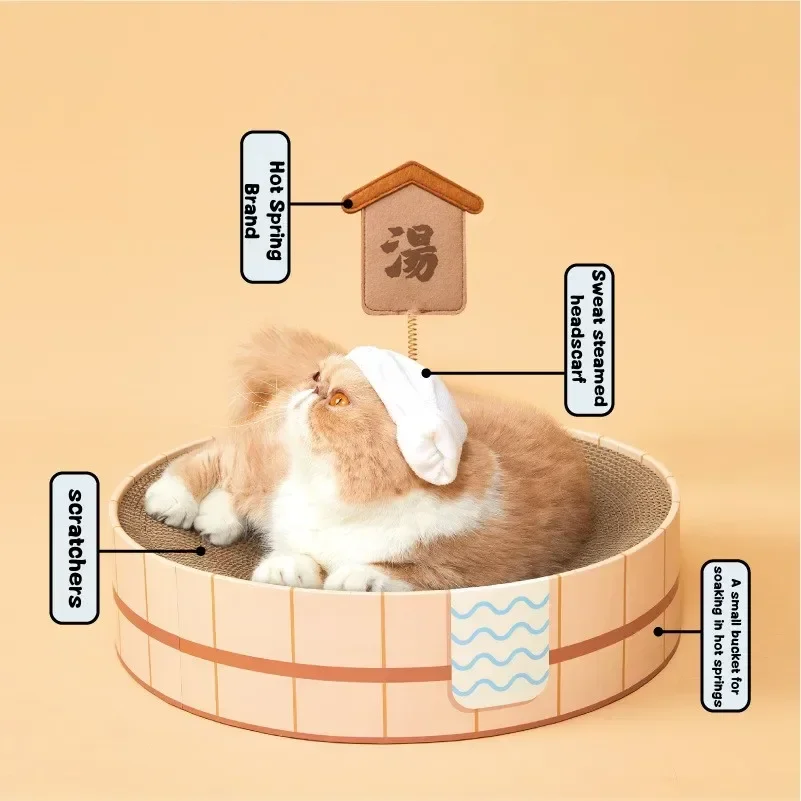 Hot Spring Brand

湯

Sweat steamed headscarf

scratchers

A small bucket for soaking in hot springs