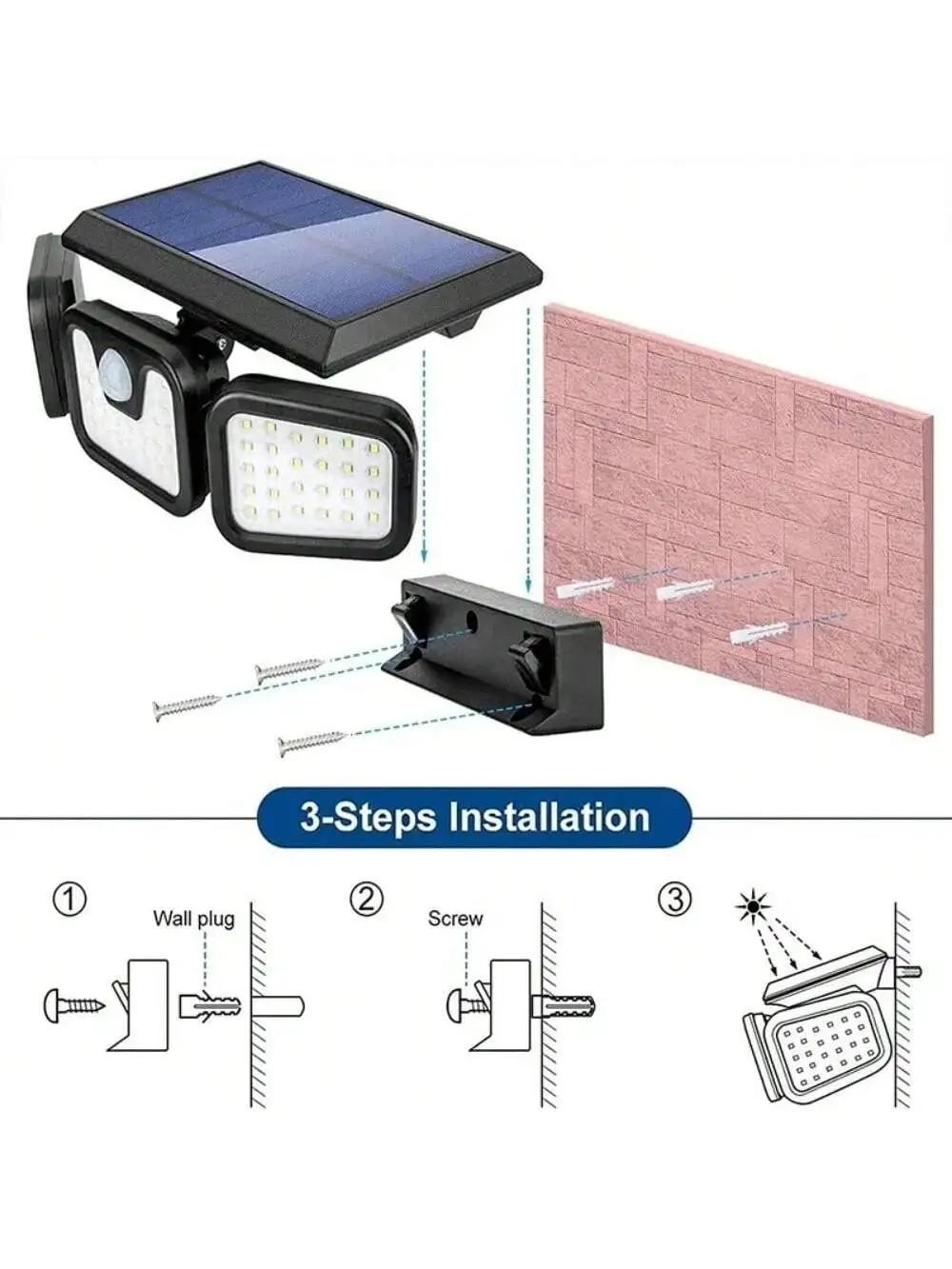 3-Steps Installation

①

Wall plug

②

Screw

③