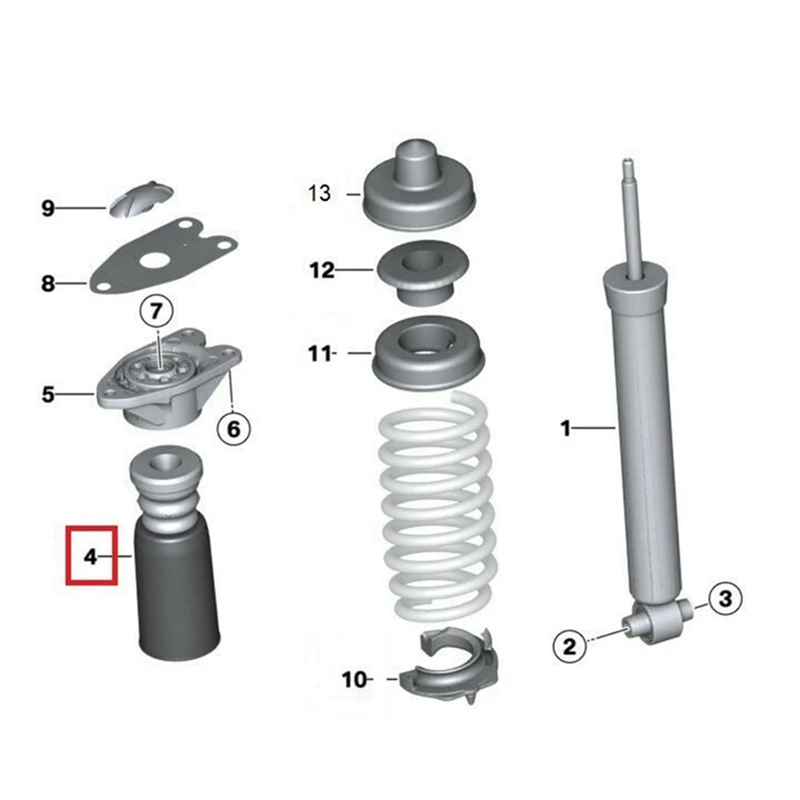 9
8
7
5
6
4
13
12
11
10
1
3
2