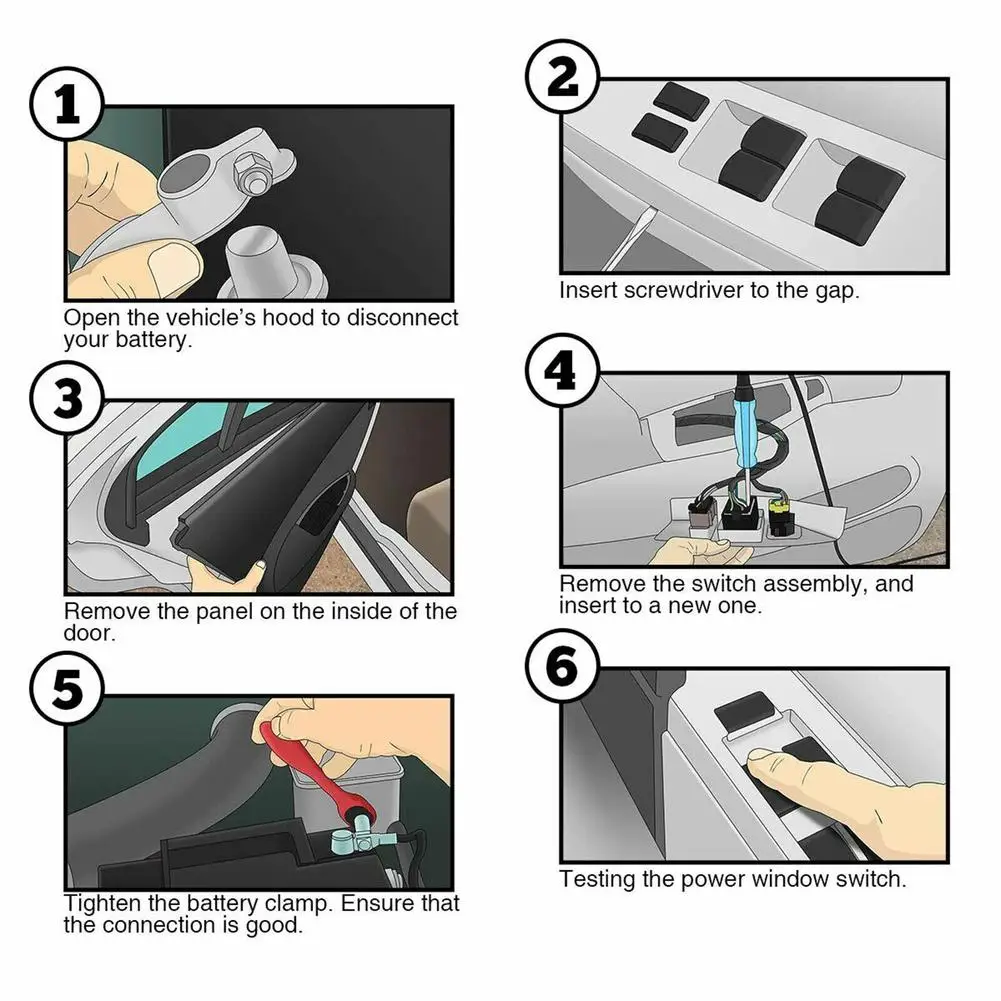 1

Open the vehicle's hood to disconnect your battery.

2

Insert screwdriver to the gap.

3

Remove the panel on the inside of the door.

4

Remove the switch assembly, and insert to a new one.

5

Tighten the battery clamp. Ensure that the connection is good.

6

Testing the power window switch.