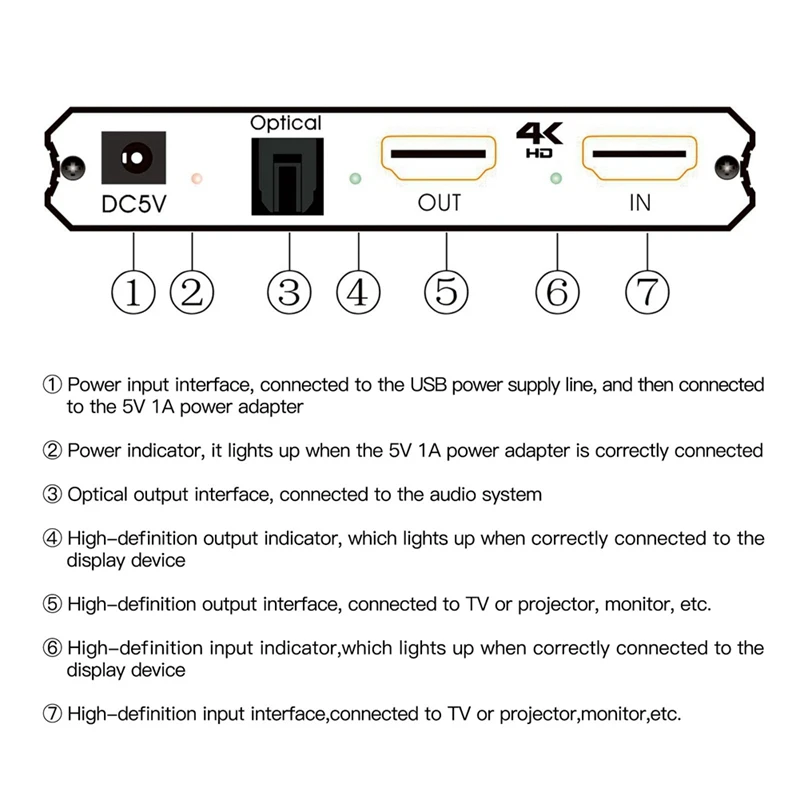 Optical

4K HD

DC5V

OUT

IN

① ② ③ ④ ⑤ ⑥ ⑦

① Power input interface, connected to the USB power supply line, and then connected to the 5V 1A power adapter

② Power indicator, it lights up when the 5V 1A power adapter is correctly connected

③ Optical output interface, connected to the audio system

④ High-definition output indicator, which lights up when correctly connected to the display device

⑤ High-definition output interface, connected to TV or projector, monitor, etc.

⑥ High-definition input indicator,which lights up when correctly connected to the display device

⑦ High-definition input interface,connected to TV or projector,monitor,etc.