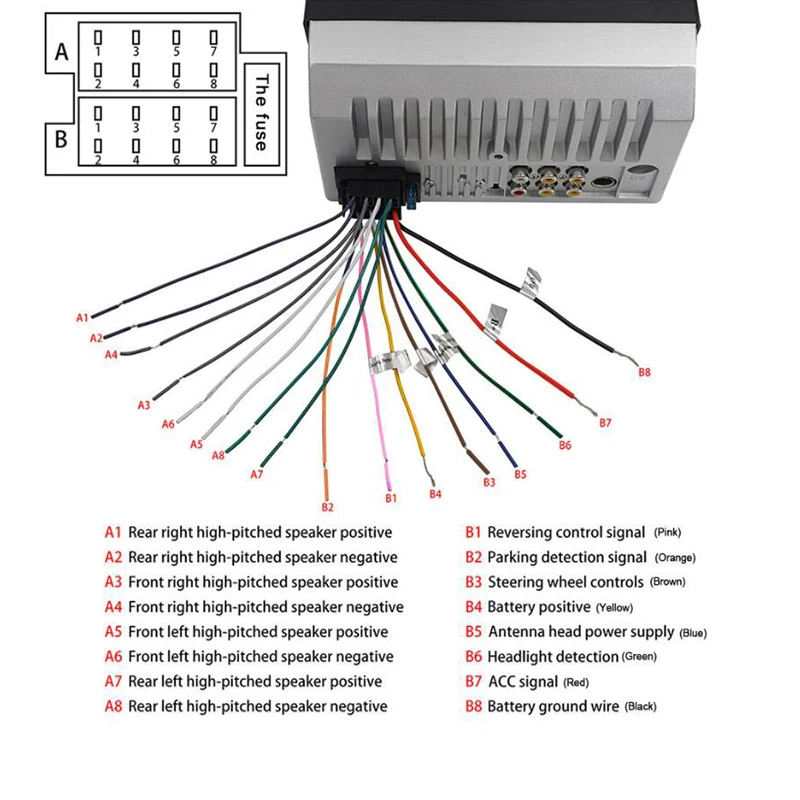 A
1 3 5 7
2 4 6 8

B
1 3 5 7
2 4 6 8

The fuse

A1
A2
A4
A3
A6
A5
A8
A7
B2
B1
B4
B3
B5
B6
B7
B8

A1 Rear right high-pitched speaker positive
A2 Rear right high-pitched speaker negative
A3 Front right high-pitched speaker positive
A4 Front right high-pitched speaker negative
A5 Front left high-pitched speaker positive
A6 Front left high-pitched speaker negative
A7 Rear left high-pitched speaker positive
A8 Rear left high-pitched speaker negative

B1 Reversing control signal (Pink)
B2 Parking detection signal (Orange)
B3 Steering wheel controls (Brown)
B4 Battery positive (Yellow)
B5 Antenna head power supply (Blue)
B6 Headlight detection (Green)
B7 ACC signal (Red)
B8 Battery ground wire (Black)