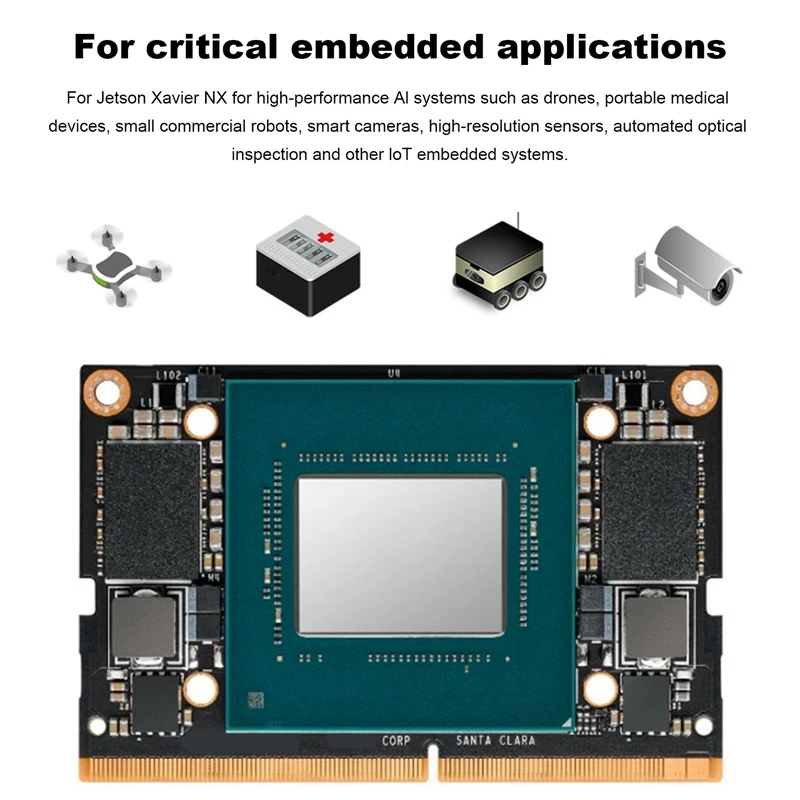 For critical embedded applications

For Jetson Xavier NX for high-performance AI systems such as drones, portable medical devices, small commercial robots, smart cameras, high-resolution sensors, automated optical inspection and other IoT embedded systems.

L102 C11 U4 C14 L101
L1 L2
M4 M2
CORP SANTA CLARA