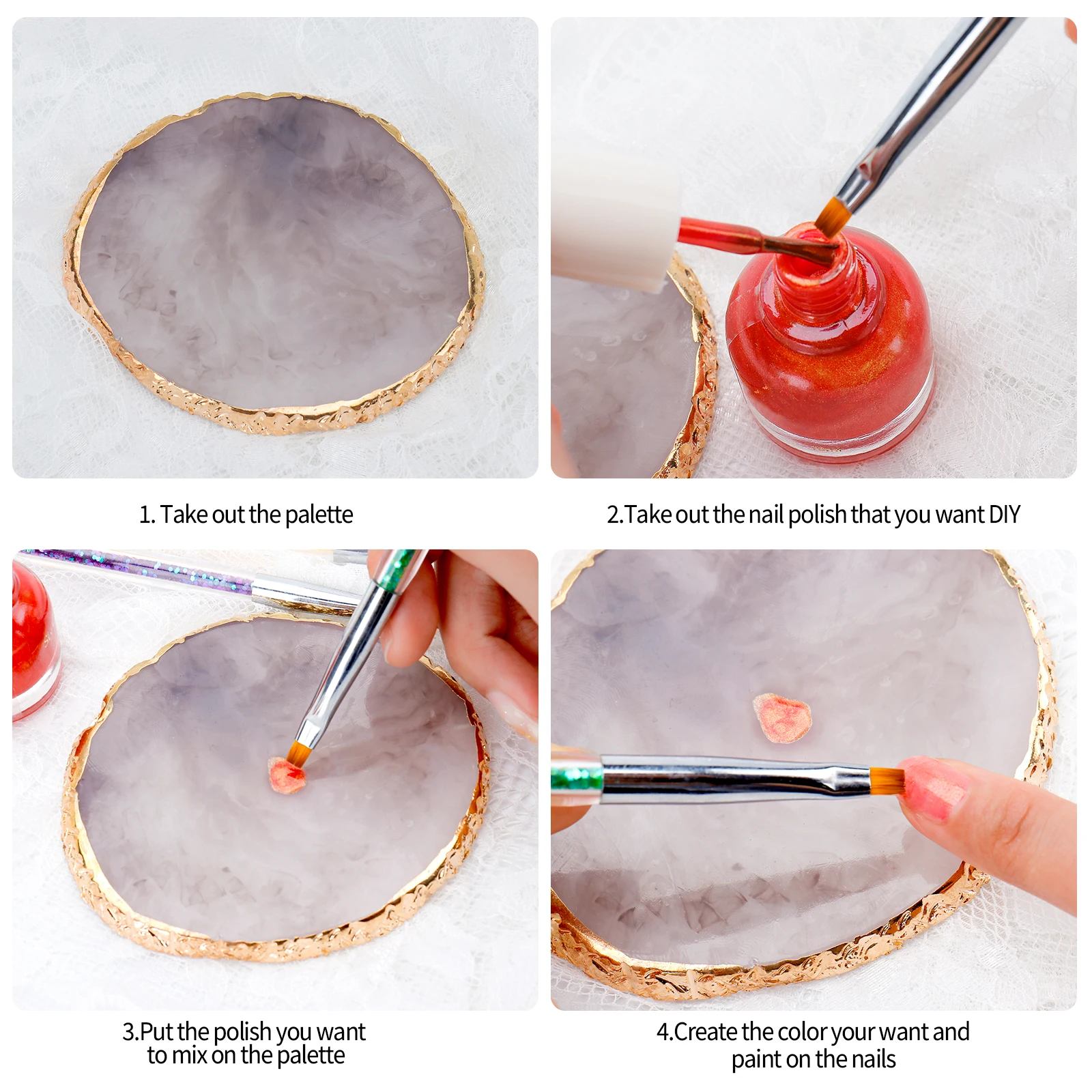 1. Take out the palette

2.Take out the nail polish that you want DIY

3.Put the polish you want to mix on the palette

4.Create the color your want and paint on the nails