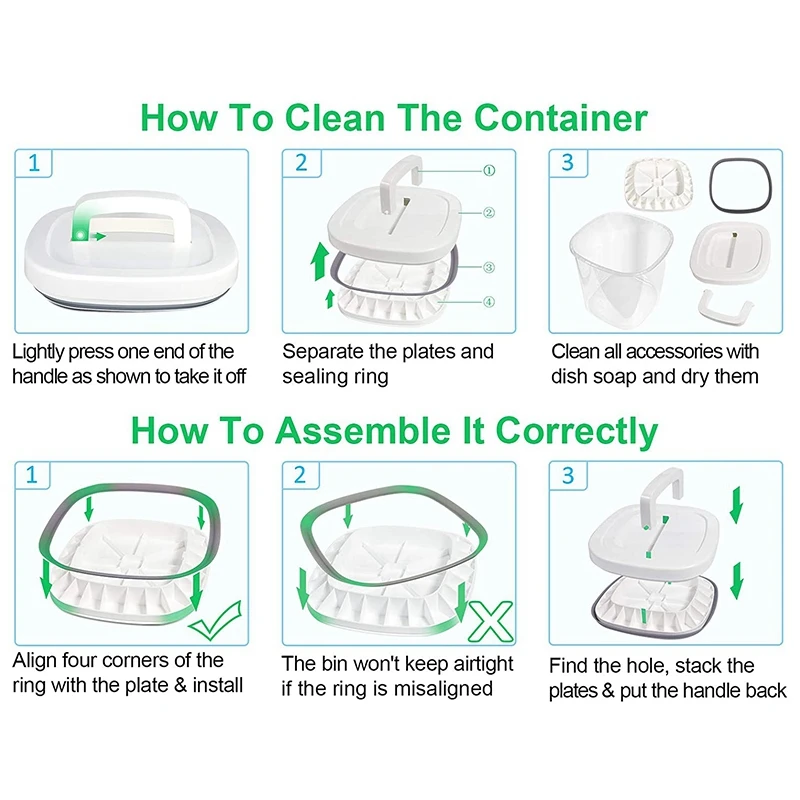 How To Clean The Container

1

Lightly press one end of the handle as shown to take it off

2

①
②
③
④

Separate the plates and sealing ring

3

Clean all accessories with dish soap and dry them

How To Assemble It Correctly

1

Align four corners of the ring with the plate & install

2

The bin won't keep airtight if the ring is misaligned

3

Find the hole, stack the plates & put the handle back