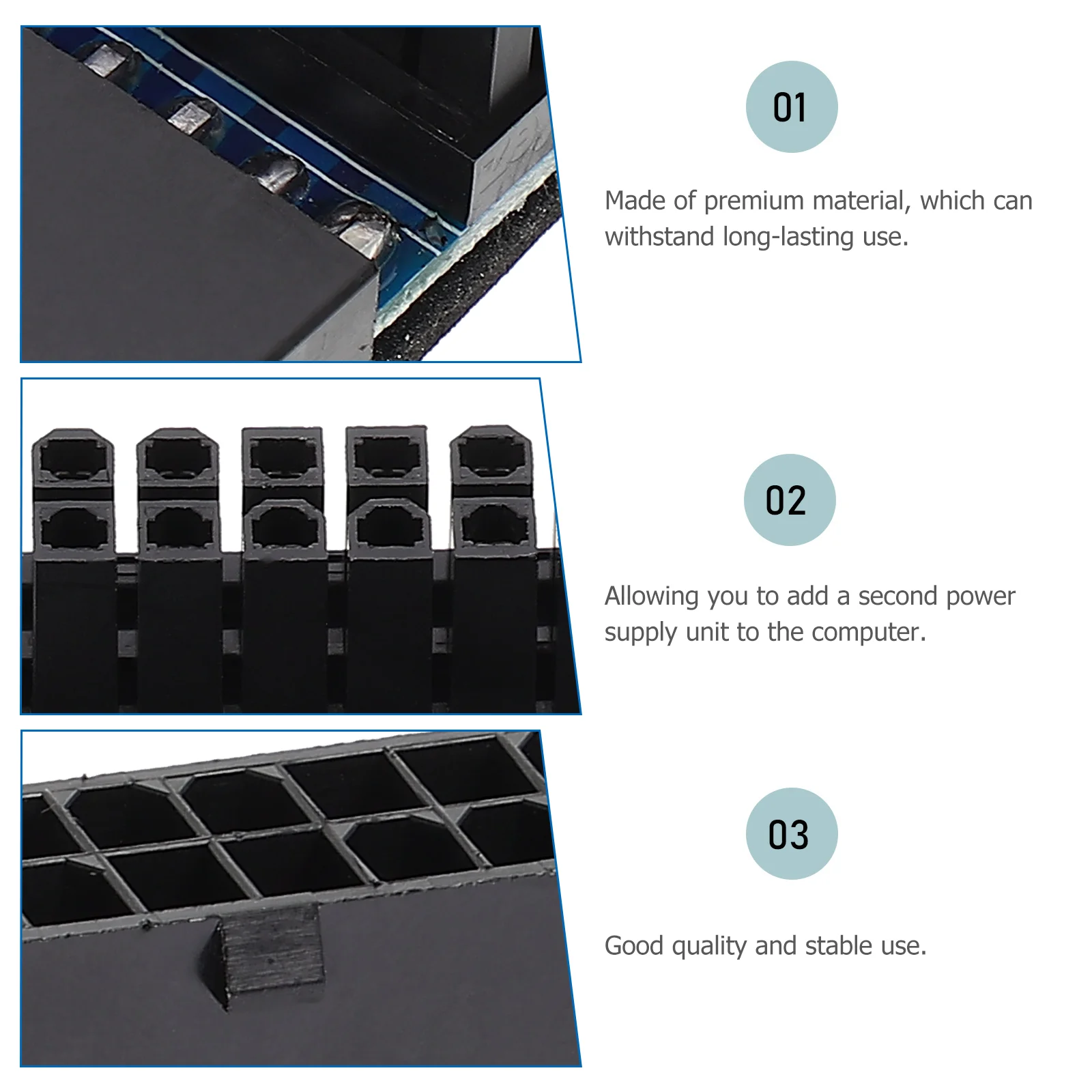 01

Made of premium material, which can withstand long-lasting use.

02

Allowing you to add a second power supply unit to the computer.

03

Good quality and stable use.