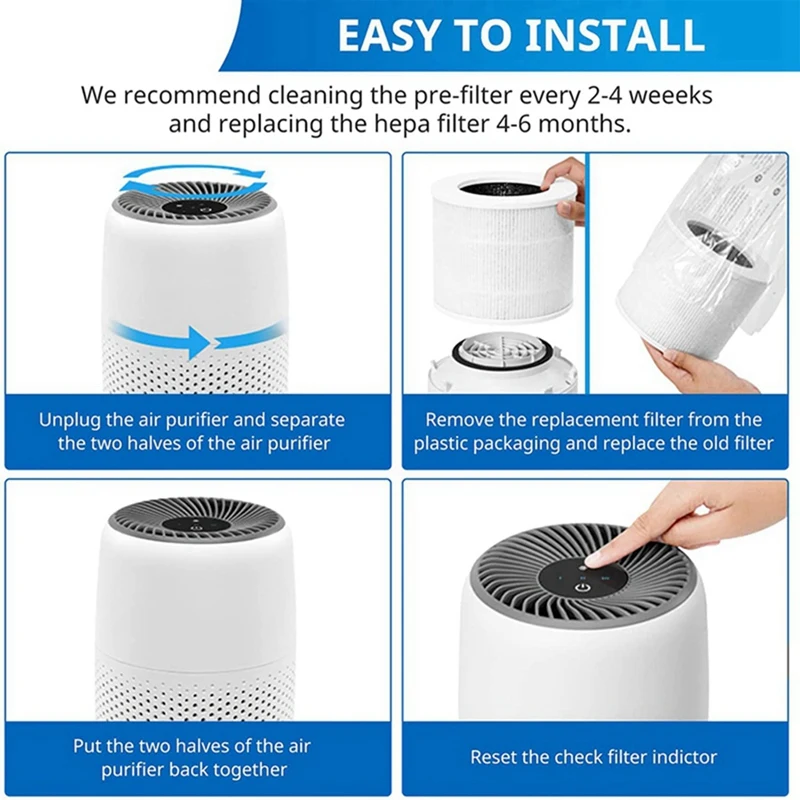 EASY TO INSTALL

We recommend cleaning the pre-filter every 2-4 weeeks and replacing the hepa filter 4-6 months.

Unplug the air purifier and separate the two halves of the air purifier

Remove the replacement filter from the plastic packaging and replace the old filter

Put the two halves of the air purifier back together

Reset the check filter indictor