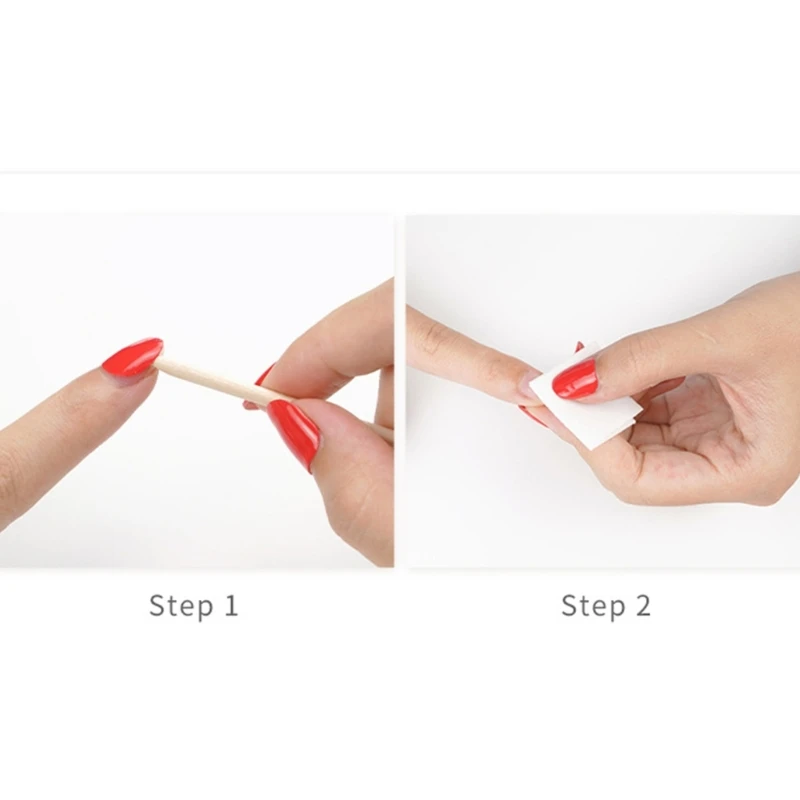 Step 1

Step 2