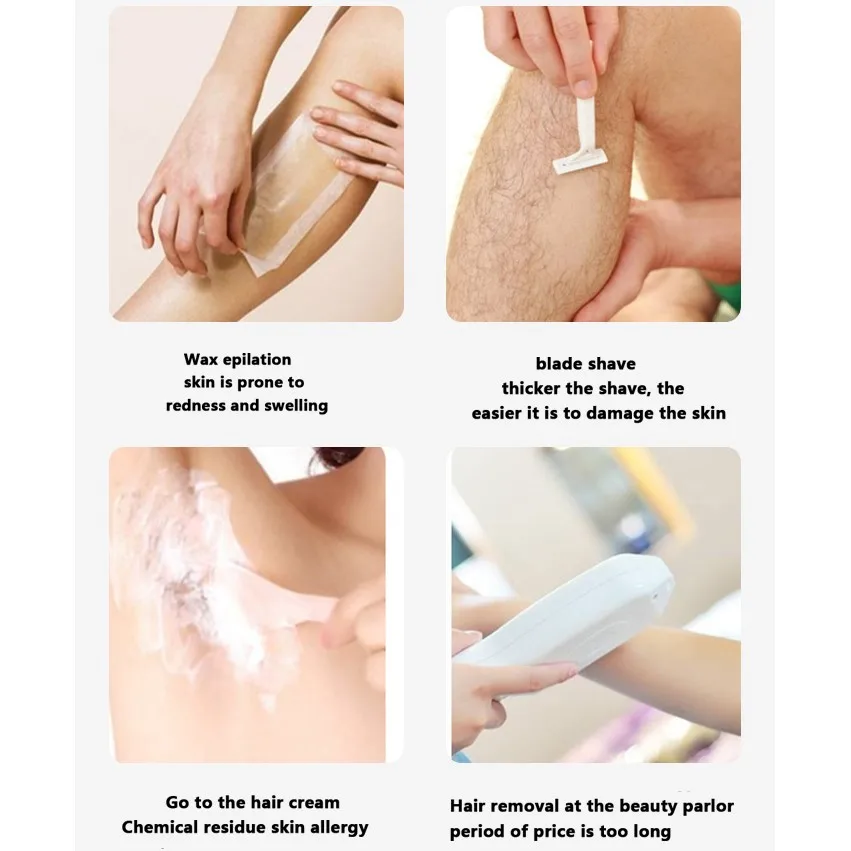 Wax epilation
skin is prone to
redness and swelling

blade shave
thicker the shave, the
easier it is to damage the skin

Go to the hair cream
Chemical residue skin allergy

Hair removal at the beauty parlor
period of price is too long