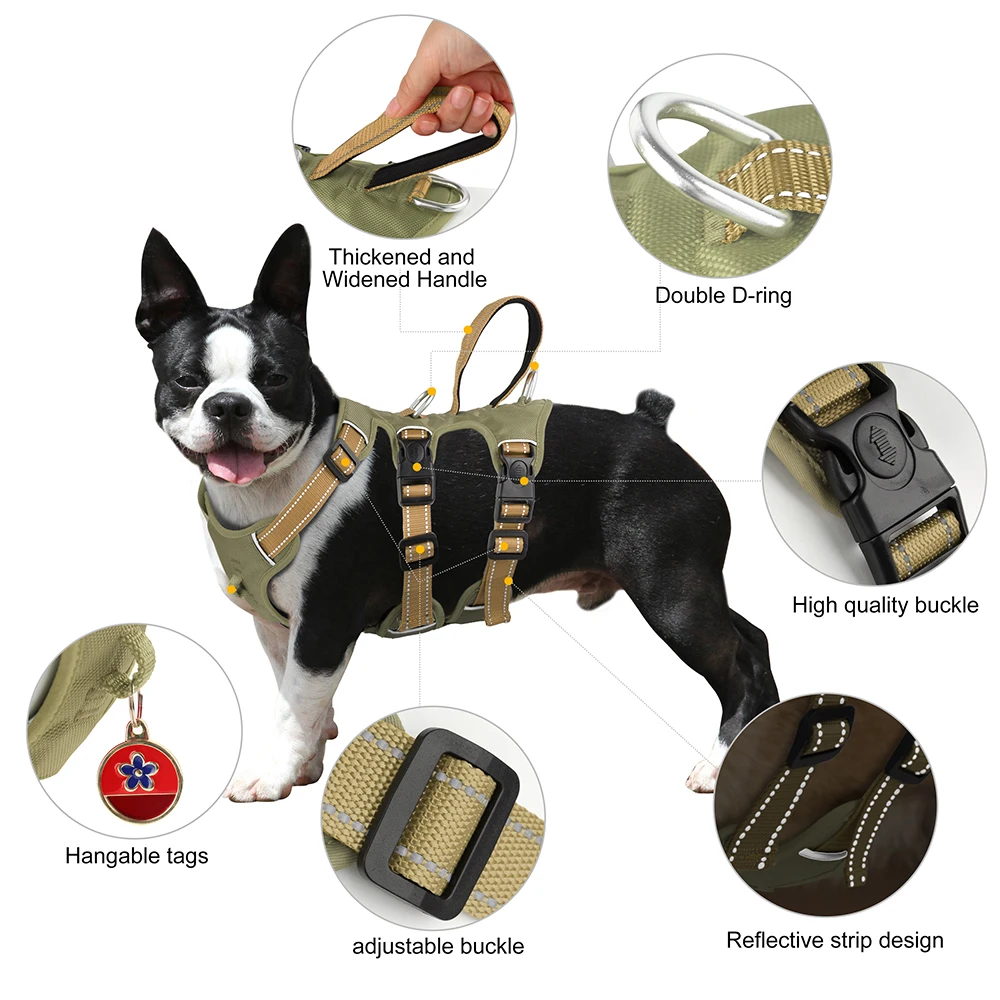 Thickened and Widened Handle

Double D-ring

High quality buckle

Hangable tags

adjustable buckle

Reflective strip design