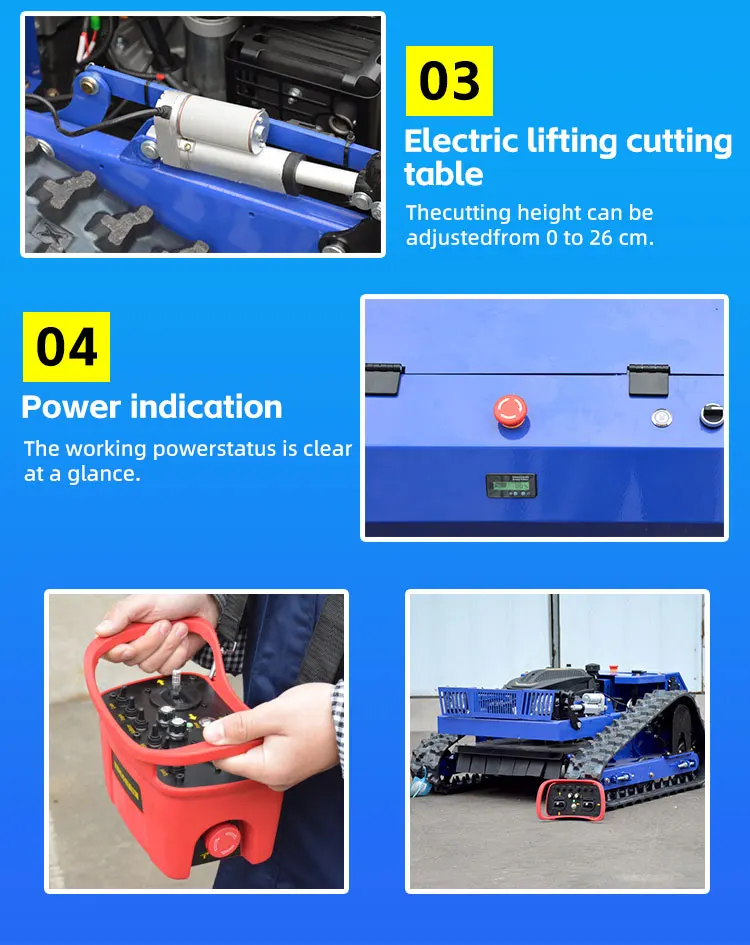 03

Electric lifting cutting table

Thecutting height can be adjustedfrom 0 to 26 cm.

04

Power indication

The working powerstatus is clear at a glance.