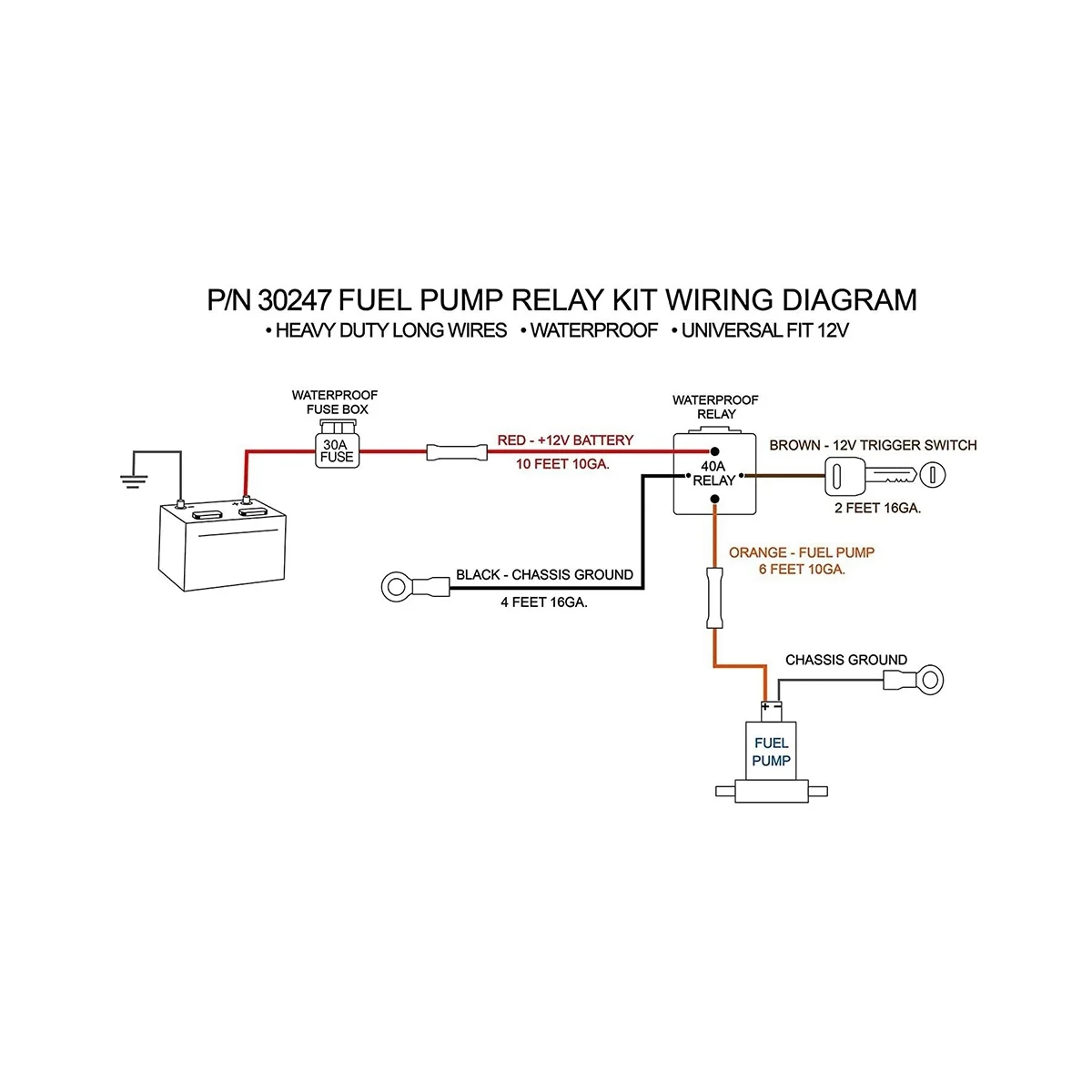 P/N 30247 FUEL PUMP RELAY KIT WIRING DIAGRAM

• HEAVY DUTY LONG WIRES • WATERPROOF • UNIVERSAL FIT 12V

WATERPROOF FUSE BOX

30A FUSE

RED - +12V BATTERY

10 FEET 10GA.

WATERPROOF RELAY

40A RELAY

BROWN - 12V TRIGGER SWITCH

2 FEET 16GA.

BLACK - CHASSIS GROUND

4 FEET 16GA.

ORANGE - FUEL PUMP

6 FEET 10GA.

CHASSIS GROUND

+ −

FUEL PUMP