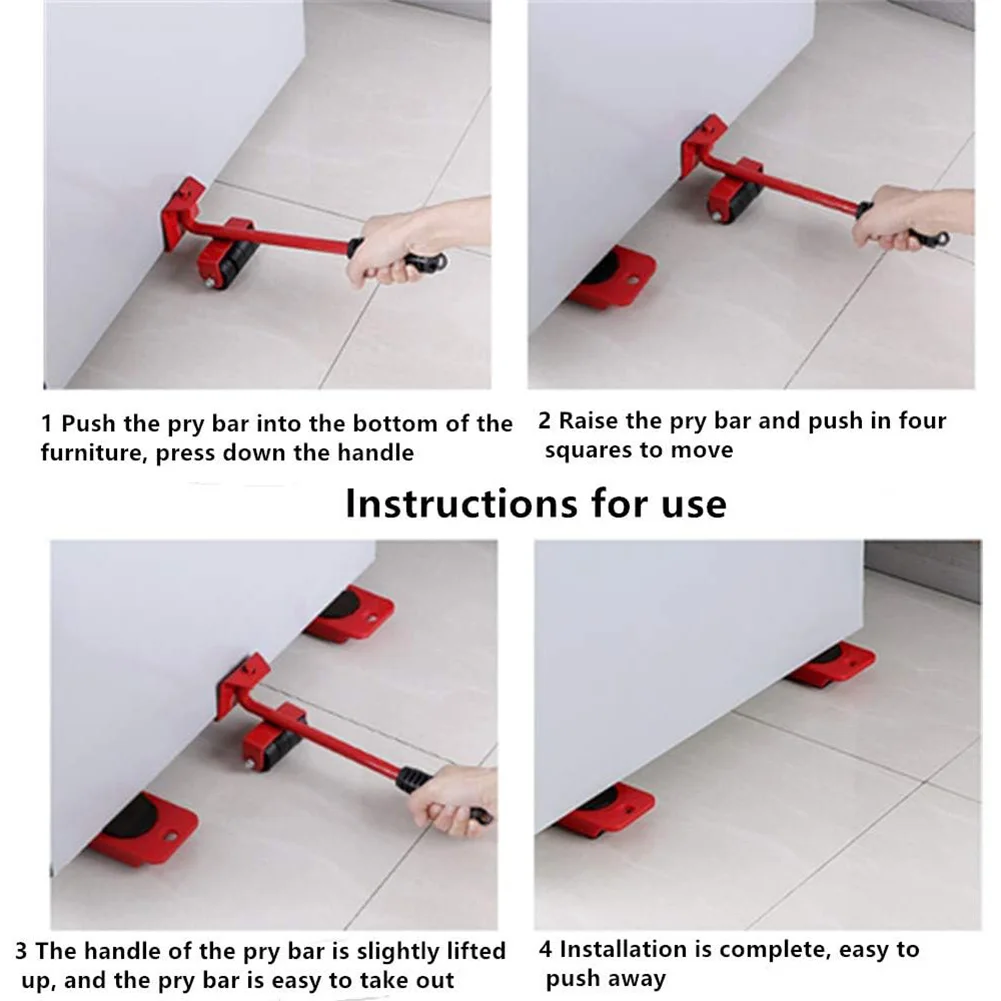 1 Push the pry bar into the bottom of the furniture, press down the handle

2 Raise the pry bar and push in four squares to move

Instructions for use

3 The handle of the pry bar is slightly lifted up, and the pry bar is easy to take out

4 Installation is complete, easy to push away