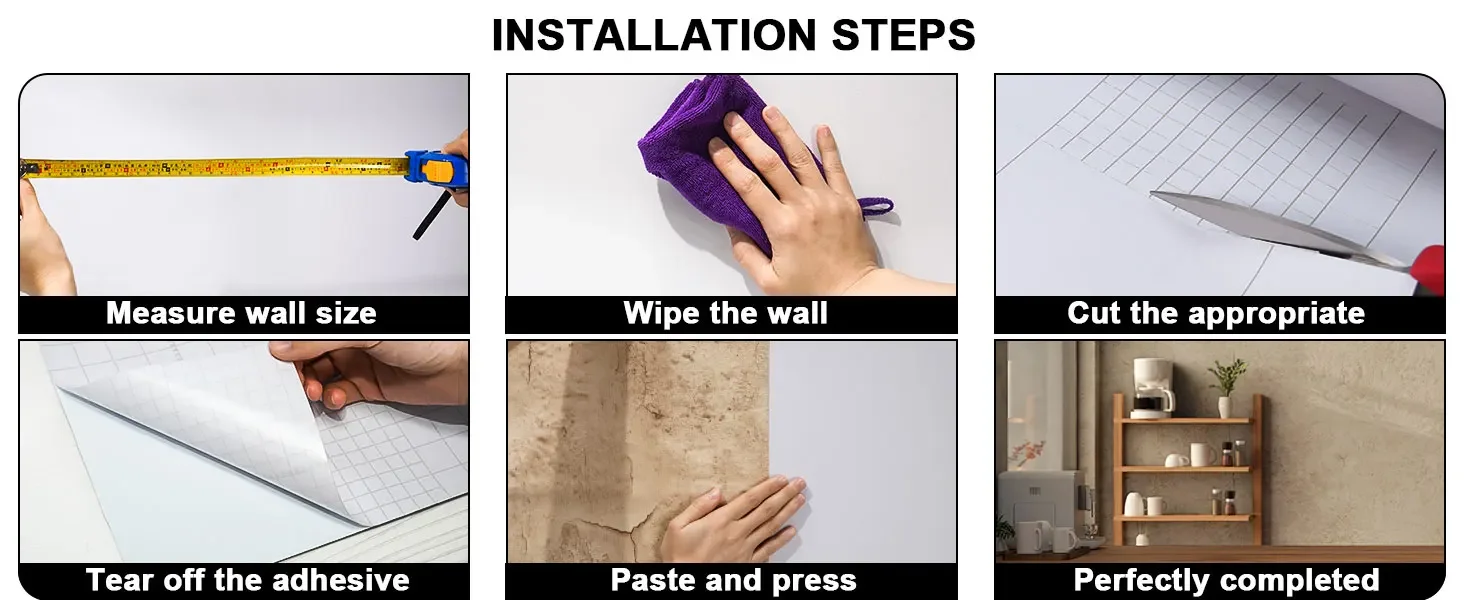 INSTALLATION STEPS

Measure wall size

Wipe the wall

Cut the appropriate

Tear off the adhesive

Paste and press

Perfectly completed