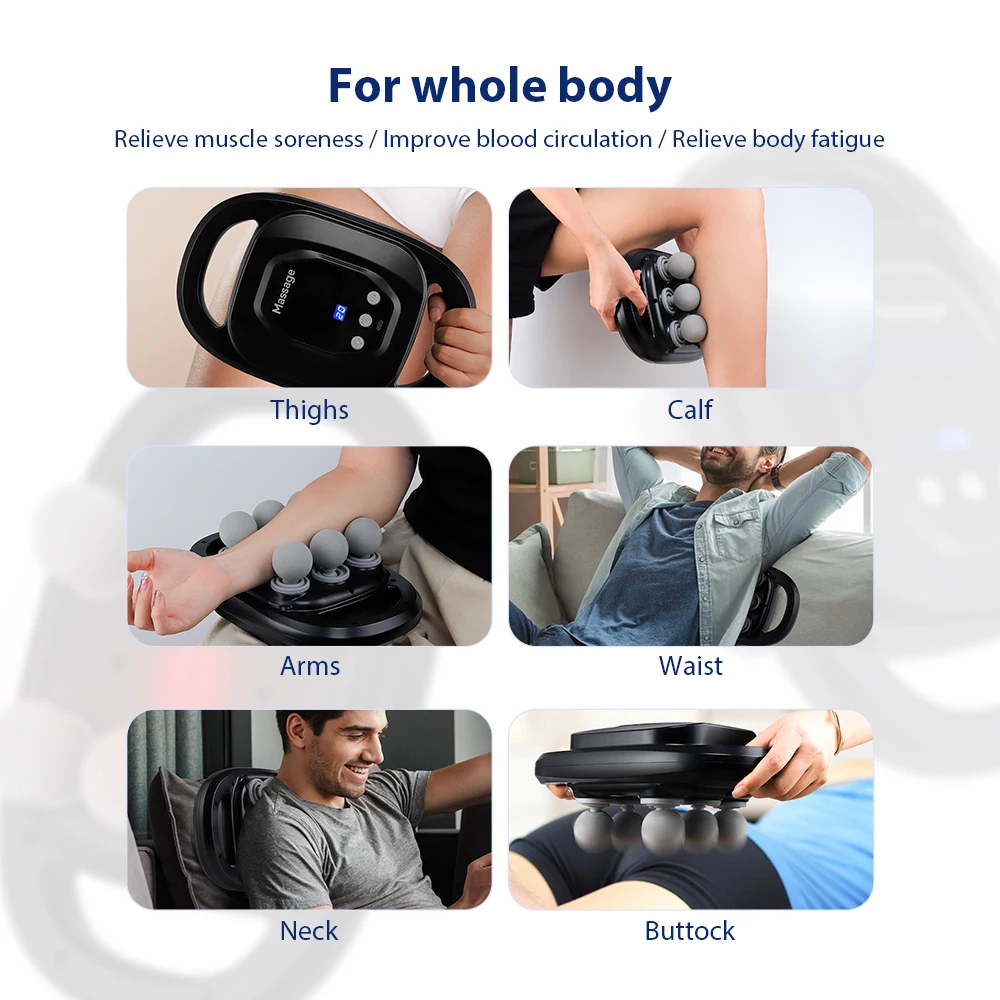 For whole body

Relieve muscle soreness / Improve blood circulation / Relieve body fatigue

Massage
20

Thighs

Calf

Arms

Waist

Neck

Buttock