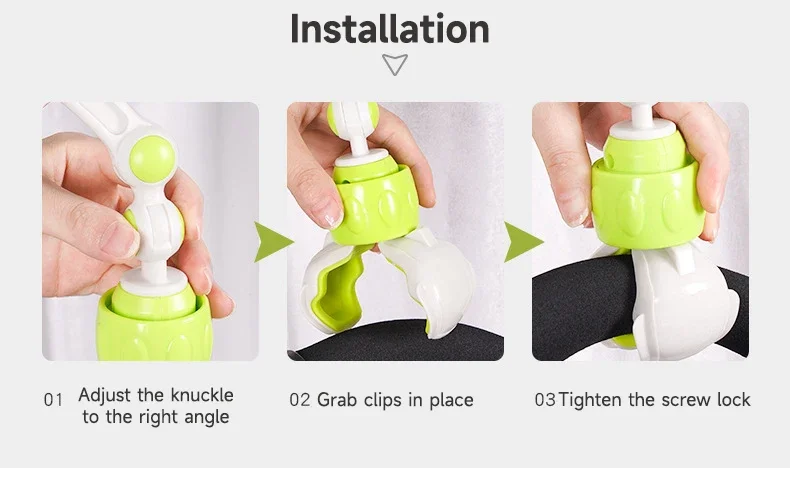 Installation

01 Adjust the knuckle to the right angle

02 Grab clips in place

03 Tighten the screw lock