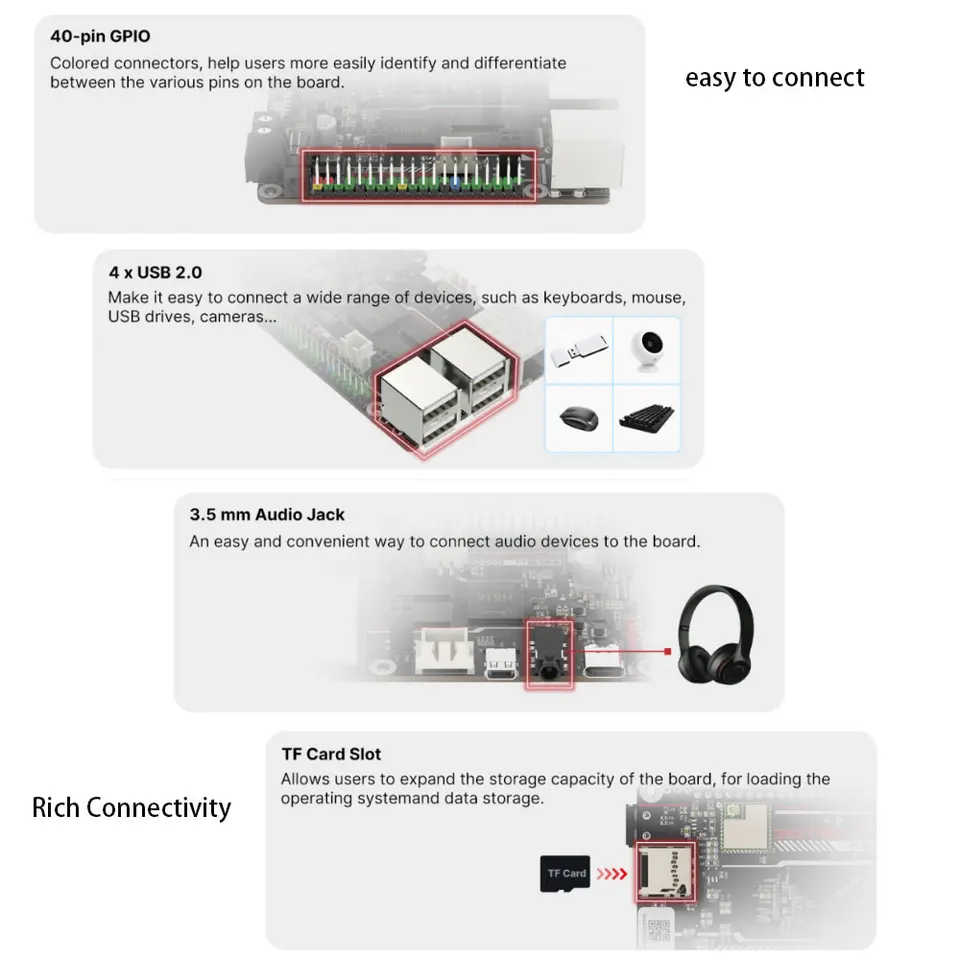 40-pin GPIO
Colored connectors, help users more easily identify and differentiate between the various pins on the board.

easy to connect

4 x USB 2.0
Make it easy to connect a wide range of devices, such as keyboards, mouse, USB drives, cameras...

3.5 mm Audio Jack
An easy and convenient way to connect audio devices to the board.

TF Card Slot
Allows users to expand the storage capacity of the board, for loading the operating systemand data storage.

Rich Connectivity

TF Card