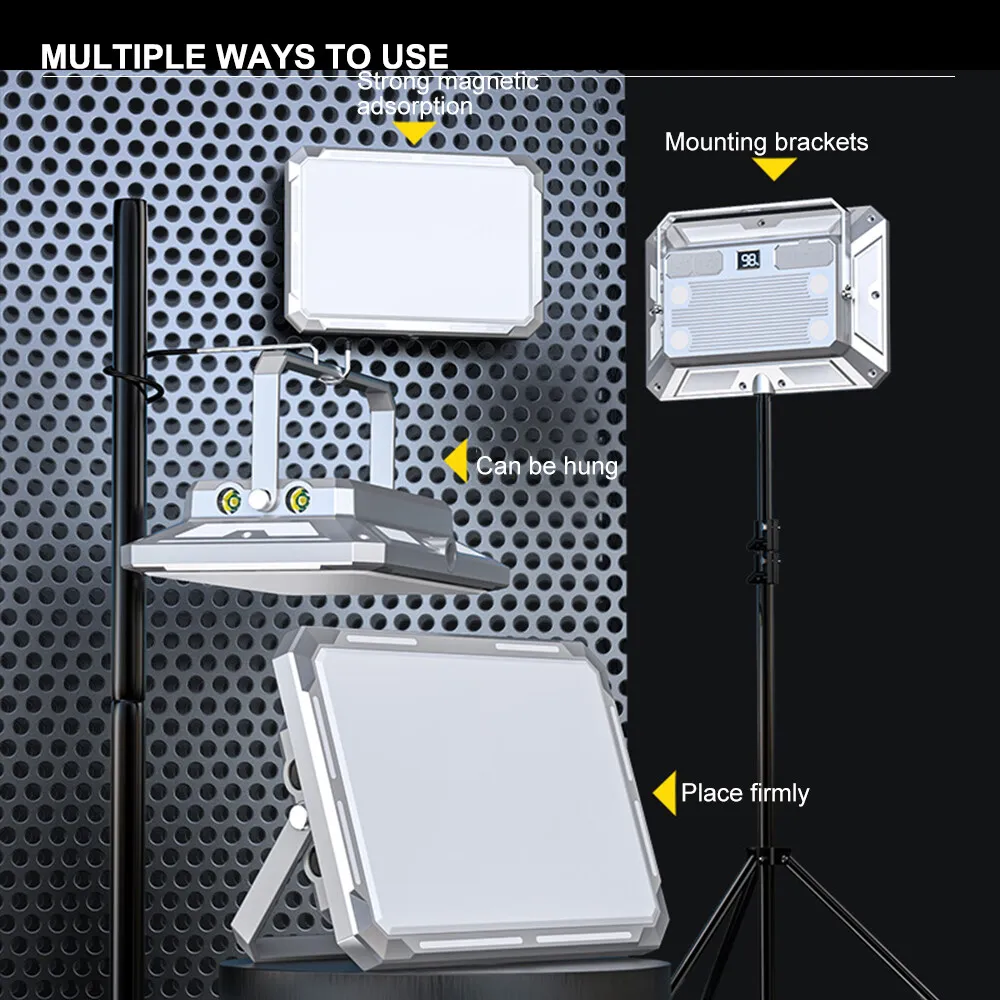 MULTIPLE WAYS TO USE

Strong magnetic adsorption

Mounting brackets

98

Can be hung

Place firmly