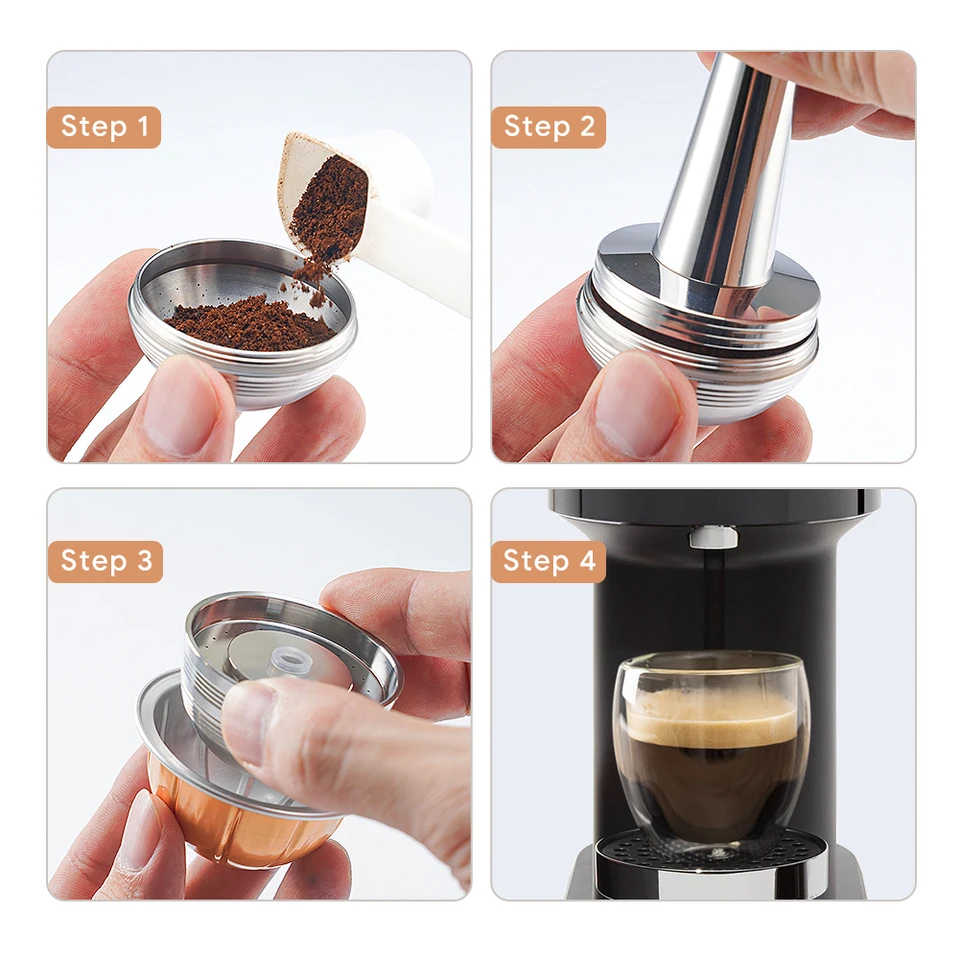 Step 1

Step 2

Step 3

Step 4