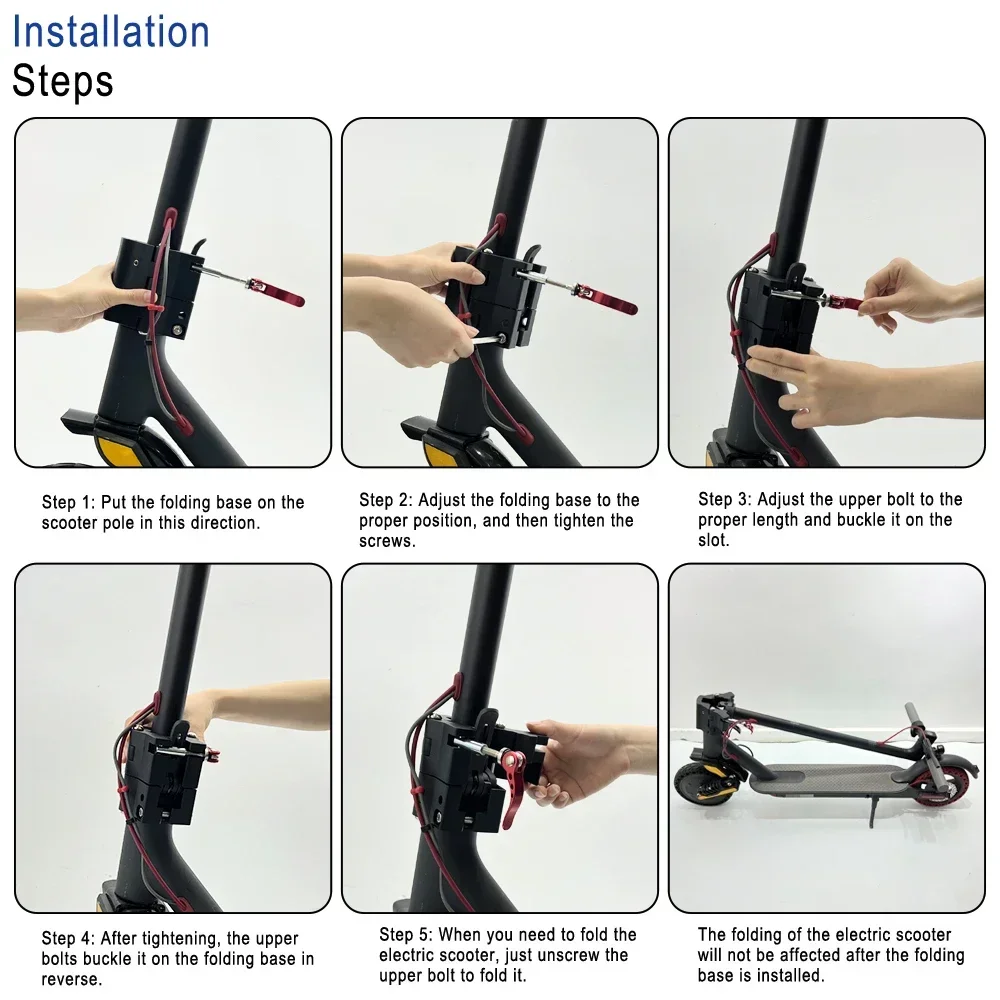 Installation Steps

Step 1: Put the folding base on the scooter pole in this direction.

Step 2: Adjust the folding base to the proper position, and then tighten the screws.

Step 3: Adjust the upper bolt to the proper length and buckle it on the slot.

Step 4: After tightening, the upper bolts buckle it on the folding base in reverse.

Step 5: When you need to fold the electric scooter, just unscrew the upper bolt to fold it.

The folding of the electric scooter will not be affected after the folding base is installed.