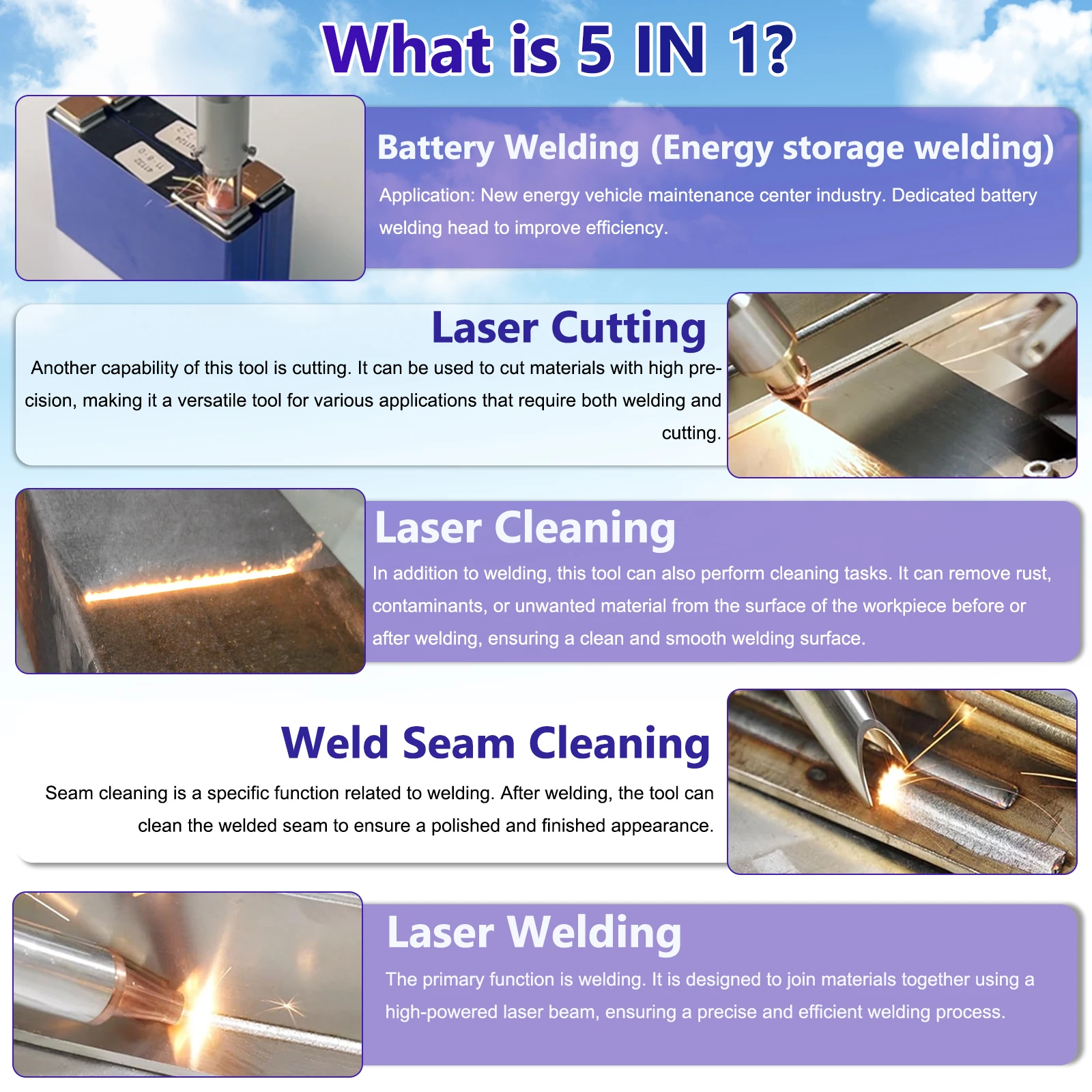 What is 5 IN 1?

Battery Welding (Energy storage welding)

Application: New energy vehicle maintenance center industry. Dedicated battery welding head to improve efficiency.

Laser Cutting

Another capability of this tool is cutting. It can be used to cut materials with high precision, making it a versatile tool for various applications that require both welding and cutting.

Laser Cleaning

In addition to welding, this tool can also perform cleaning tasks. It can remove rust, contaminants, or unwanted material from the surface of the workpiece before or after welding, ensuring a clean and smooth welding surface.

Weld Seam Cleaning

Seam cleaning is a specific function related to welding. After welding, the tool can clean the welded seam to ensure a polished and finished appearance.

Laser Welding

The primary function is welding. It is designed to join materials together using a high-powered laser beam, ensuring a precise and efficient welding process.