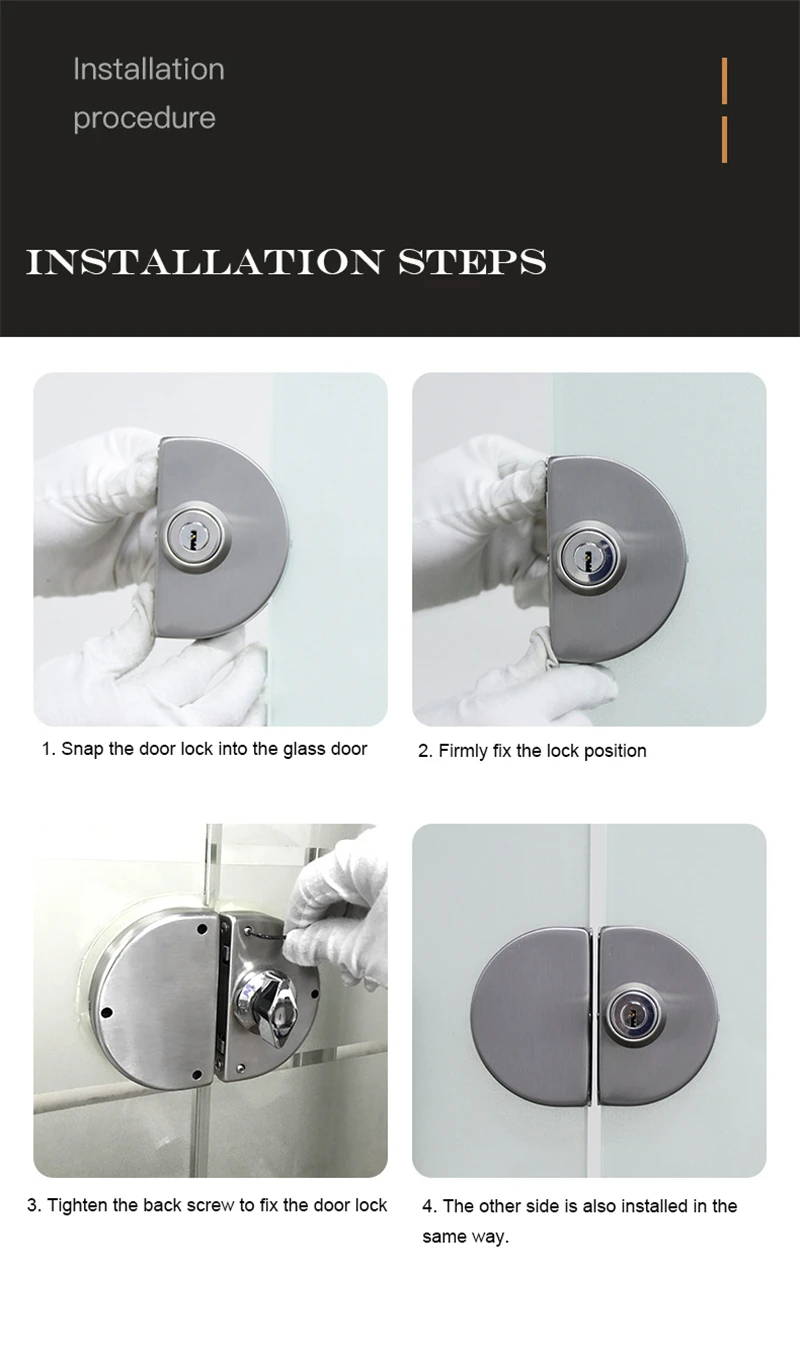 Installation procedure

INSTALLATION STEPS

1. Snap the door lock into the glass door

2. Firmly fix the lock position

3. Tighten the back screw to fix the door lock

4. The other side is also installed in the same way.