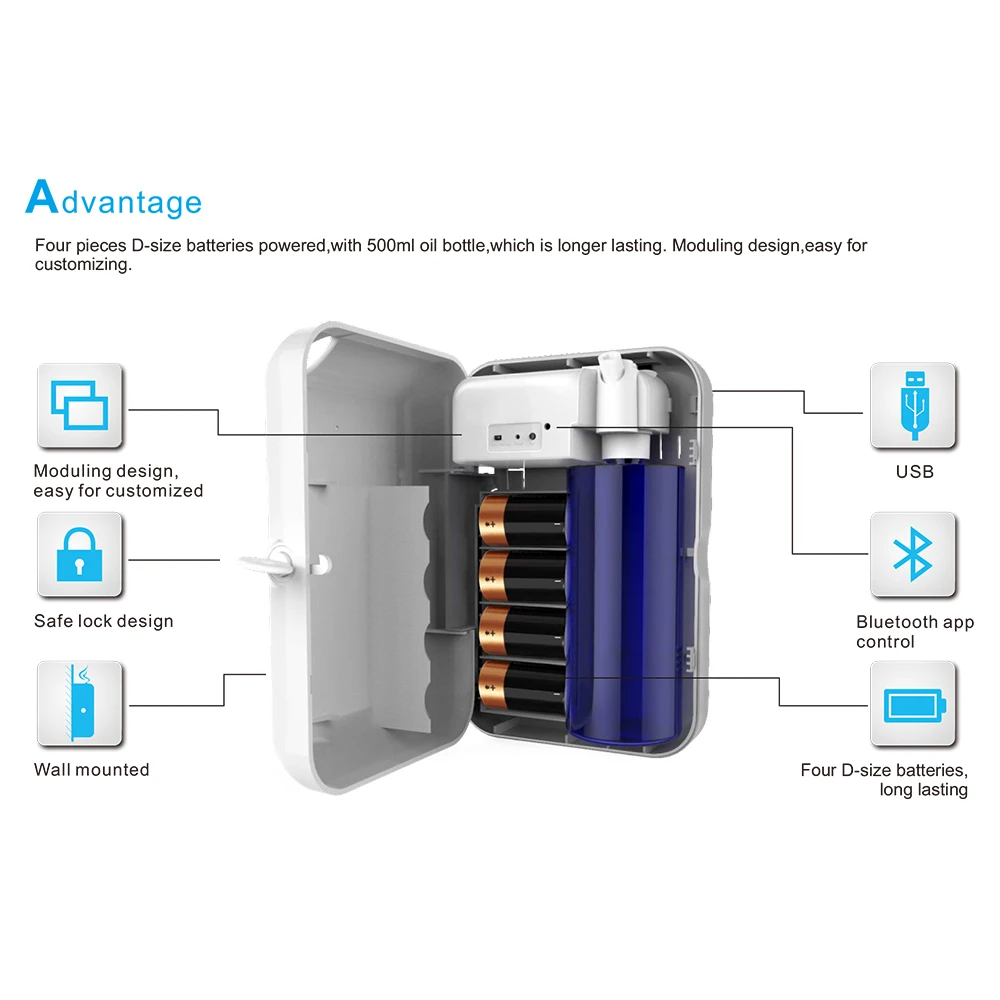 Advantage

Four pieces D-size batteries powered,with 500ml oil bottle,which is longer lasting. Moduling design,easy for customizing.

Moduling design, easy for customized

Safe lock design

Wall mounted

USB

Bluetooth app control

Four D-size batteries, long lasting