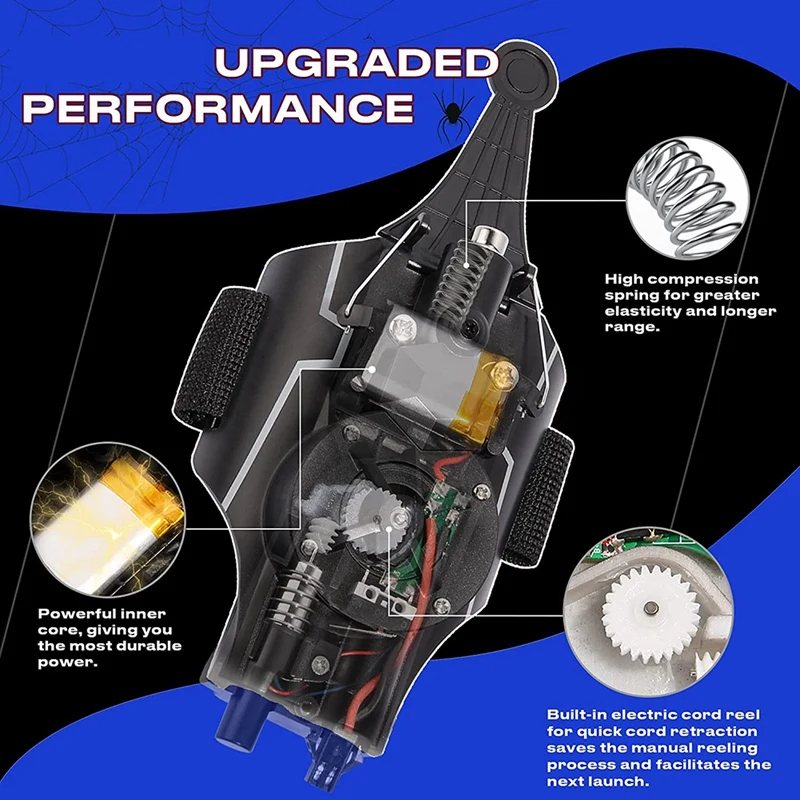 UPGRADED
PERFORMANCE

High compression spring for greater elasticity and longer range.

Powerful inner core, giving you the most durable power.

Built-in electric cord reel for quick cord retraction saves the manual reeling process and facilitates the next launch.