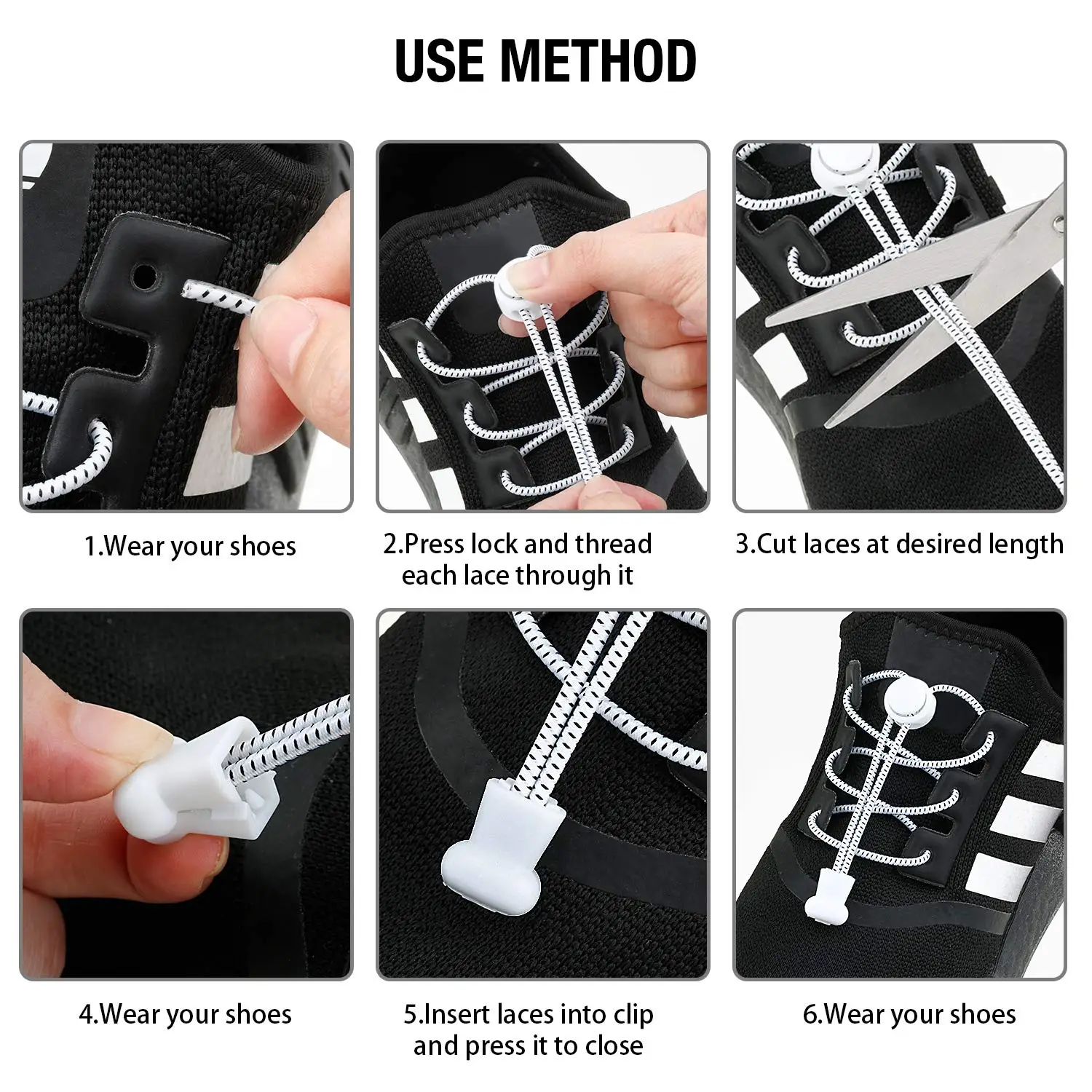 USE METHOD

1.Wear your shoes

2.Press lock and thread each lace through it

3.Cut laces at desired length

4.Wear your shoes

5.Insert laces into clip and press it to close

6.Wear your shoes