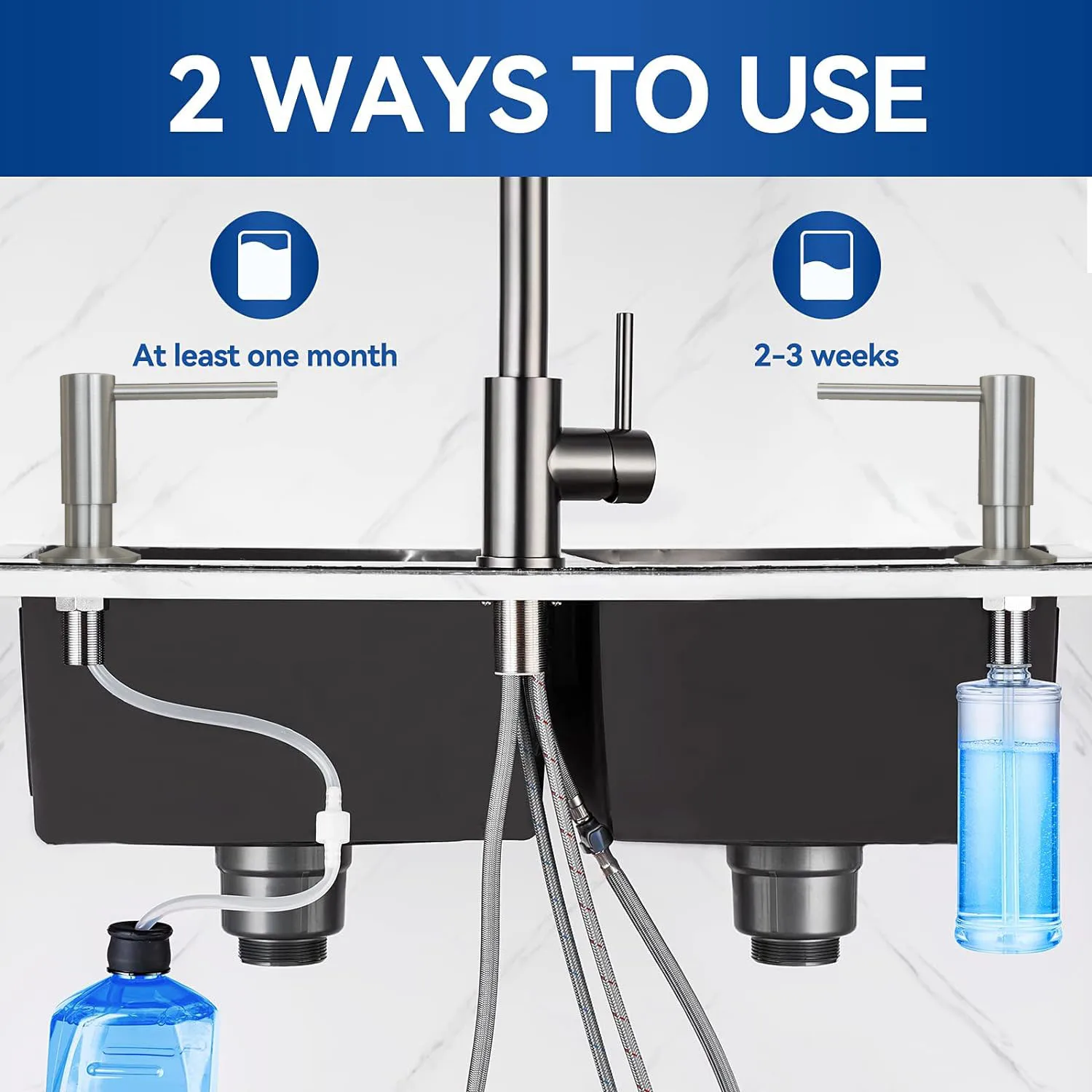 2 WAYS TO USE

At least one month

2-3 weeks