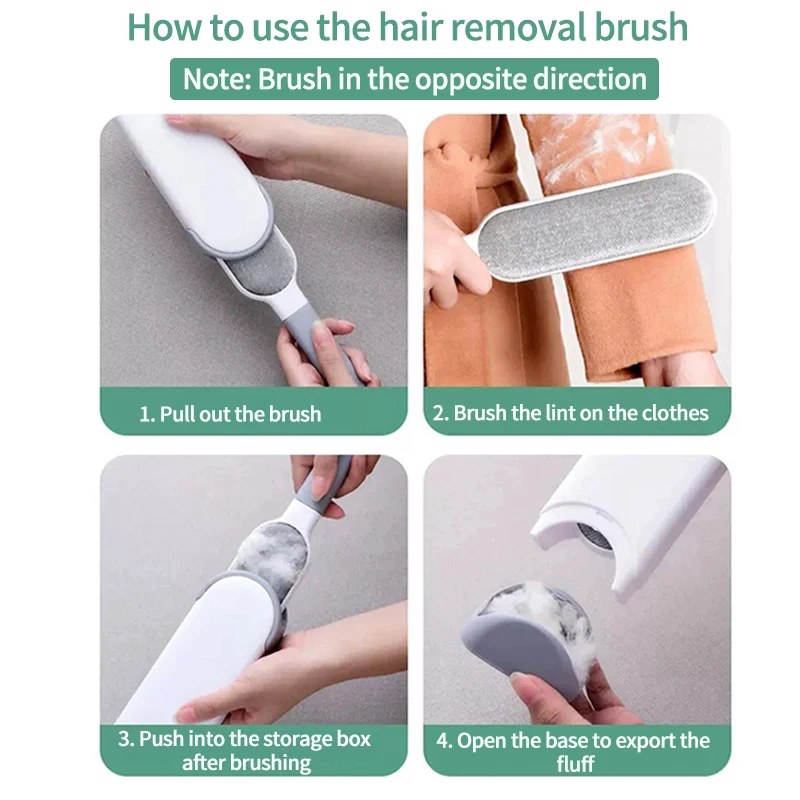 How to use the hair removal brush

Note: Brush in the opposite direction

1. Pull out the brush

2. Brush the lint on the clothes

3. Push into the storage box after brushing

4. Open the base to export the fluff