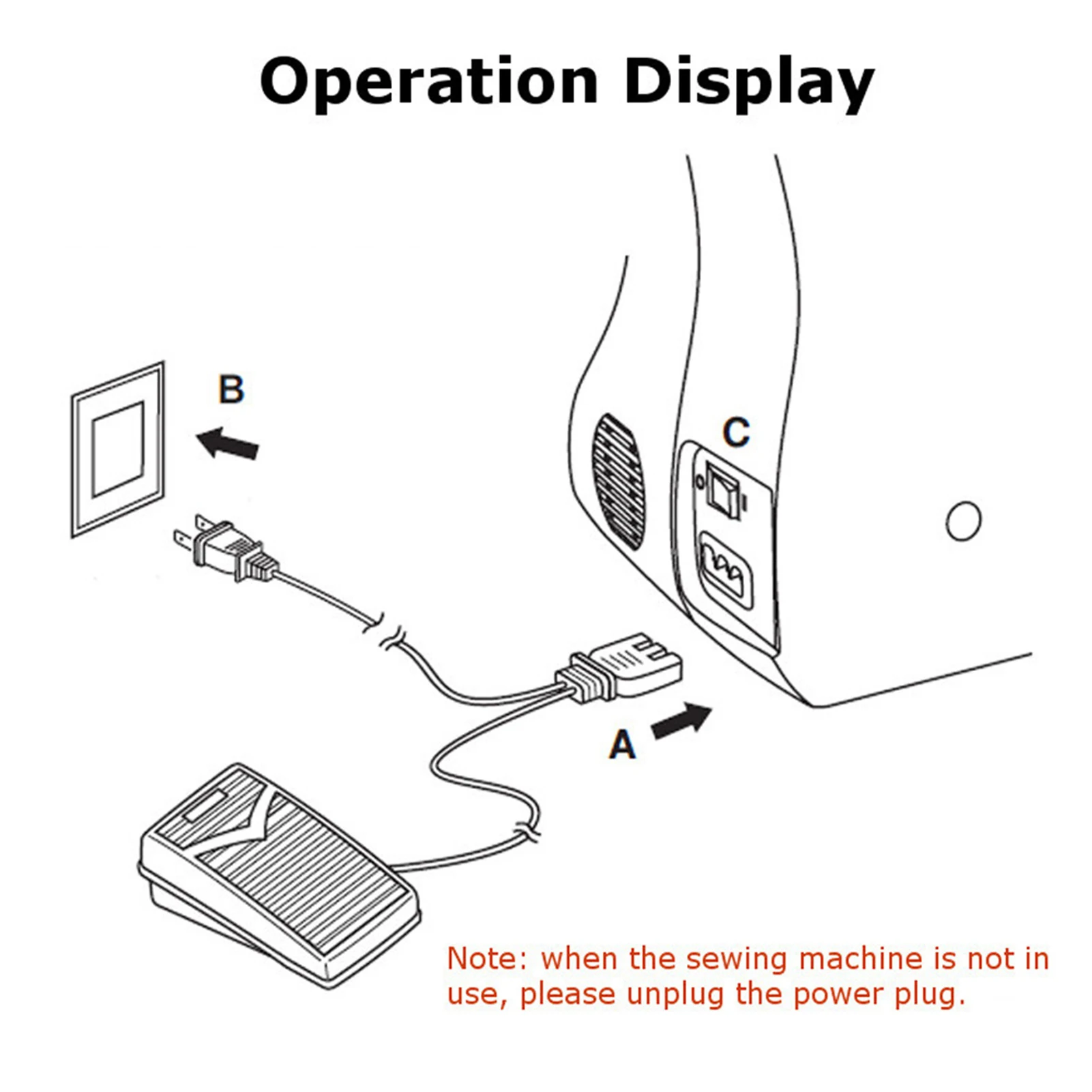 Operation Display

B

C

O

I

A

Note: when the sewing machine is not in use, please unplug the power plug.