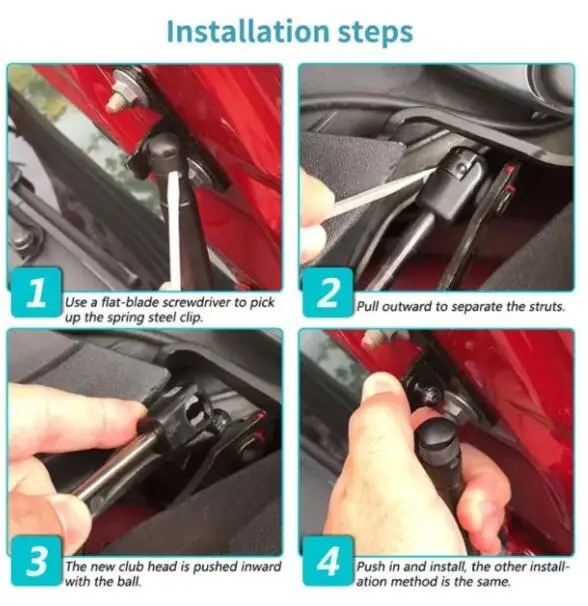 Installation steps

1 Use a flat-blade screwdriver to pick up the spring steel clip.

2 Pull outward to separate the struts.

3 The new club head is pushed inward with the ball.

4 Push in and install, the other installation method is the same.