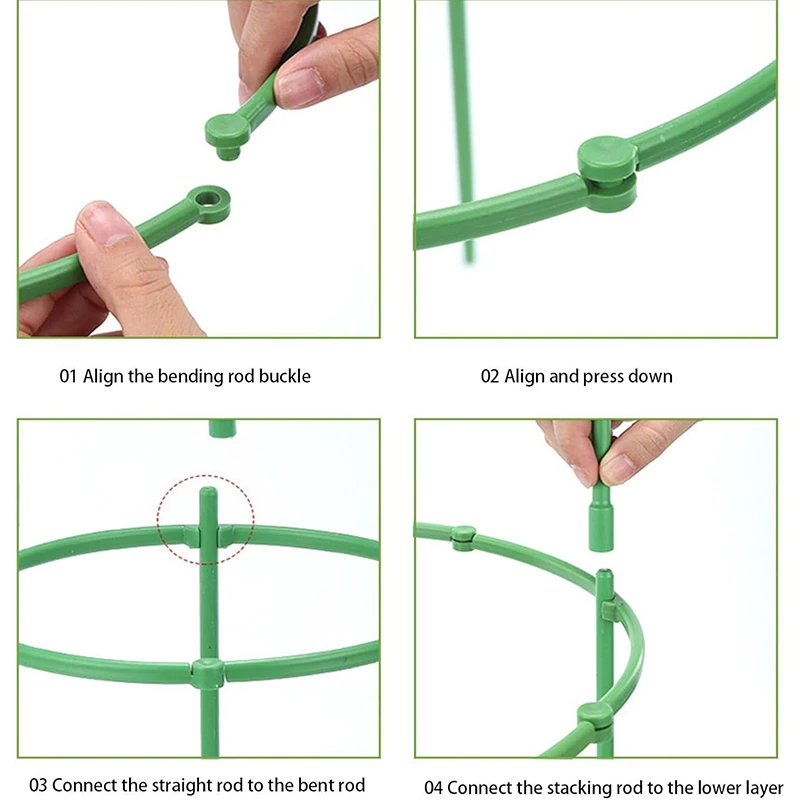 01 Align the bending rod buckle

02 Align and press down

03 Connect the straight rod to the bent rod

04 Connect the stacking rod to the lower layer