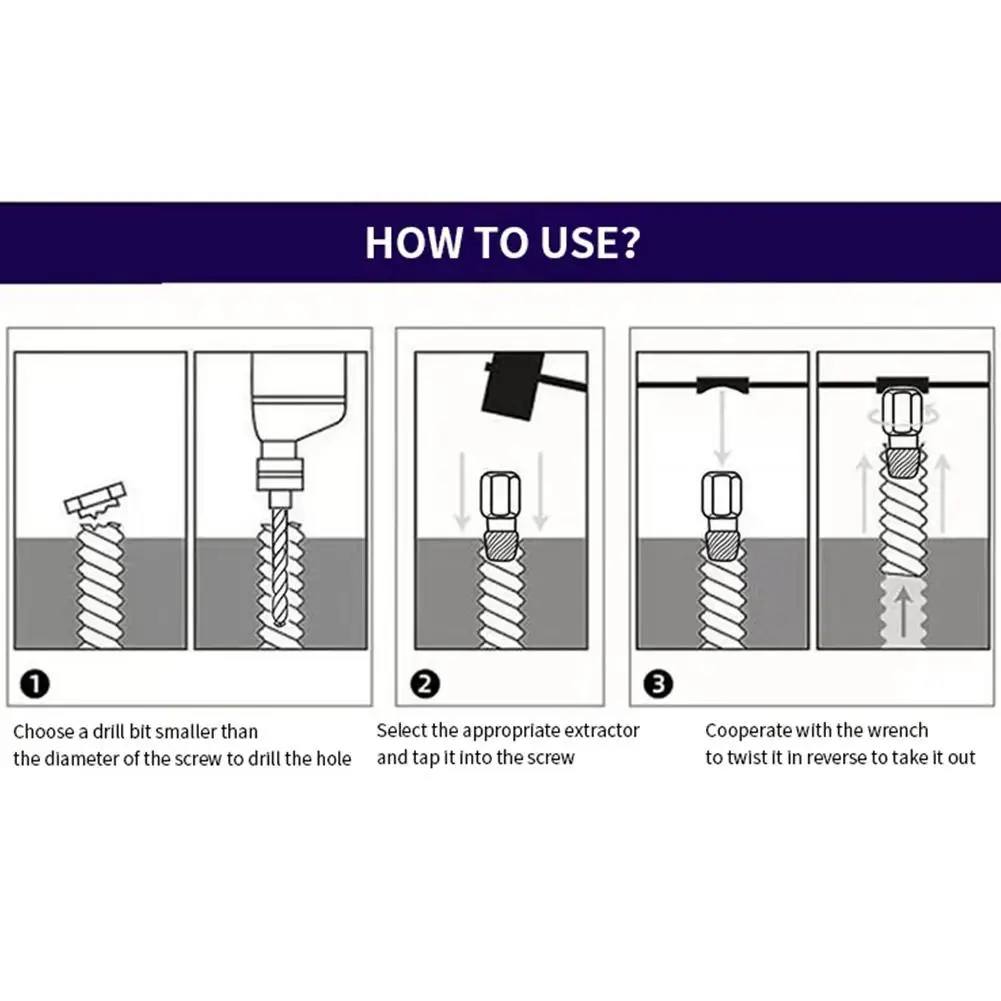 HOW TO USE?

1

Choose a drill bit smaller than the diameter of the screw to drill the hole

2

Select the appropriate extractor and tap it into the screw

3

Cooperate with the wrench to twist it in reverse to take it out