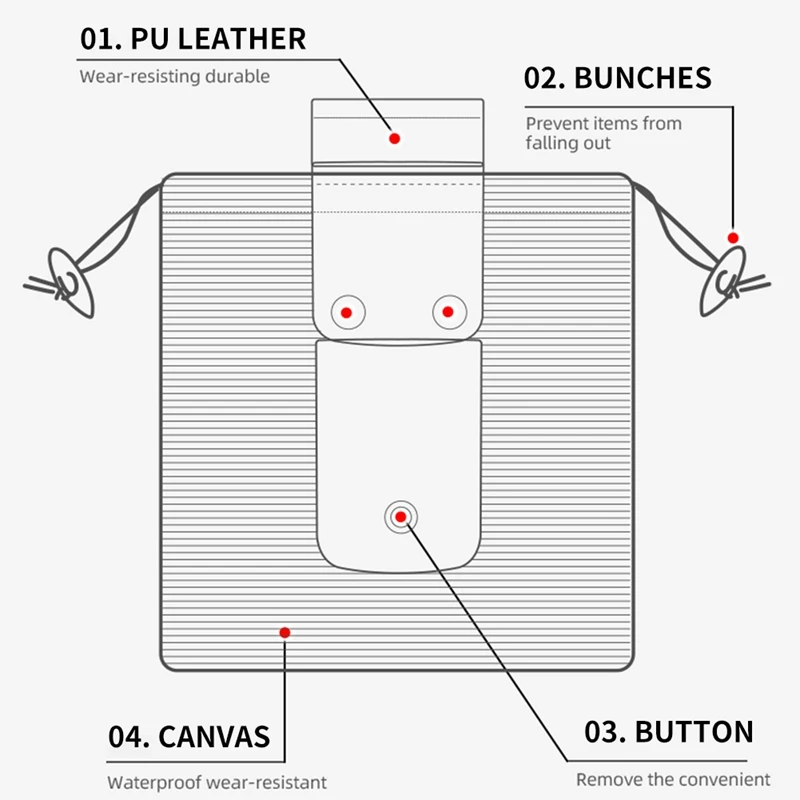 01. PU LEATHER
Wear-resisting durable

02. BUNCHES
Prevent items from falling out

04. CANVAS
Waterproof wear-resistant

03. BUTTON
Remove the convenient