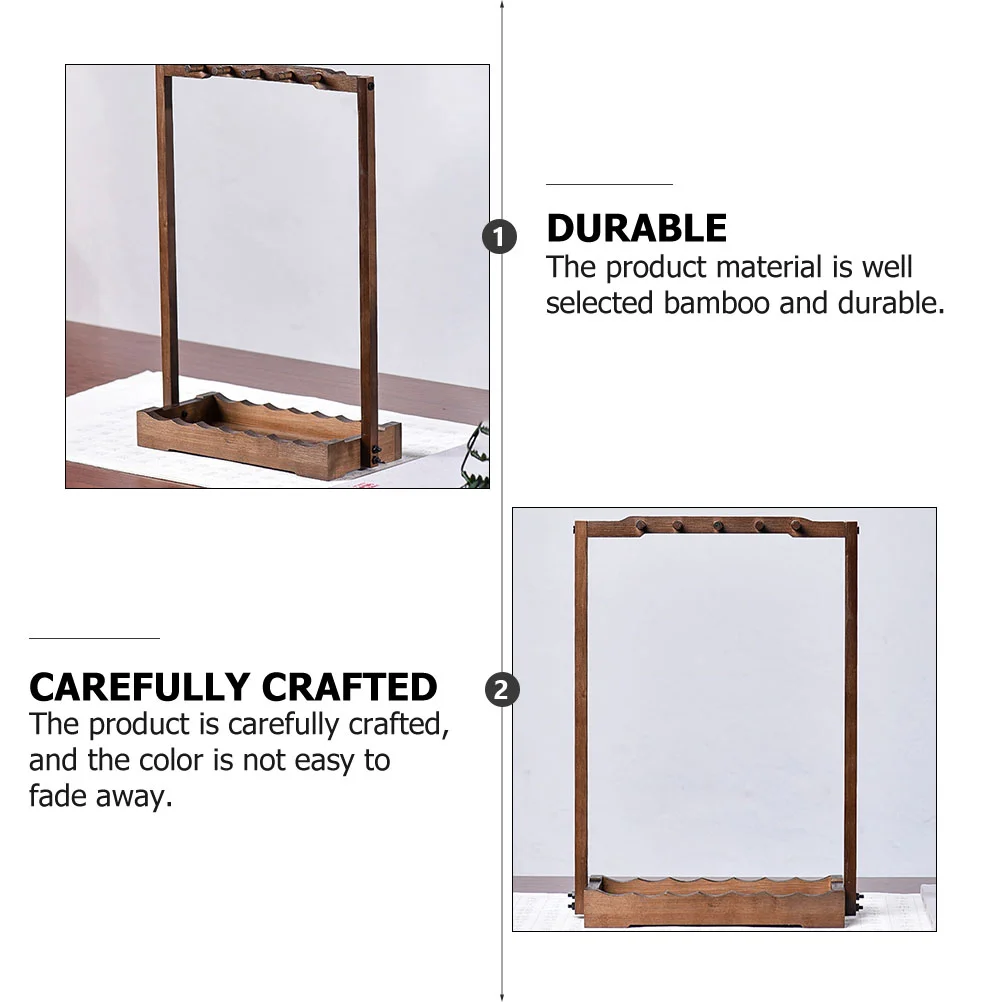 1

DURABLE
The product material is well selected bamboo and durable.

CAREFULLY CRAFTED
The product is carefully crafted, and the color is not easy to fade away.

2