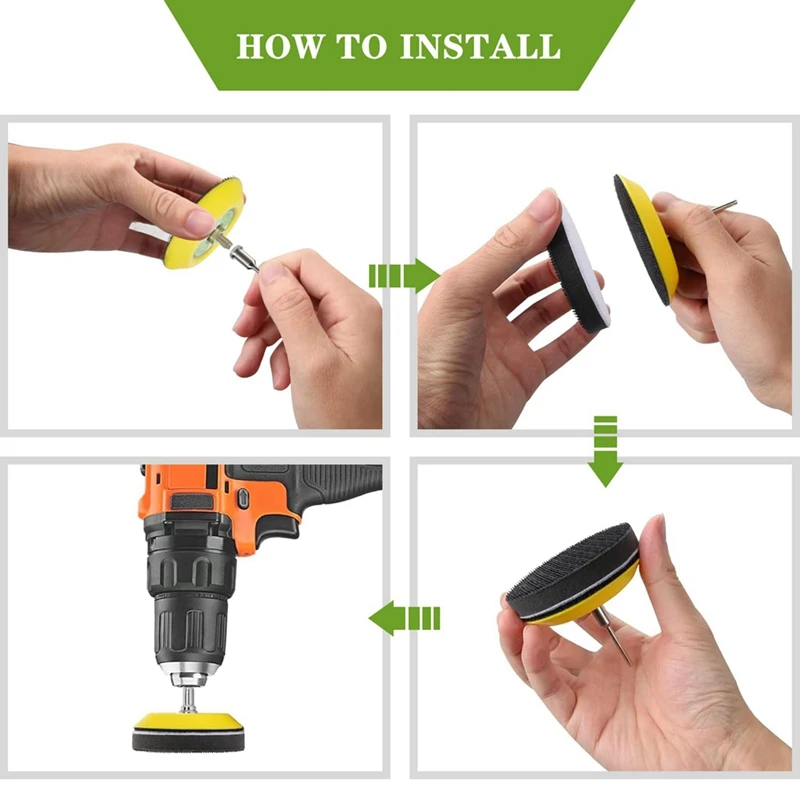 HOW TO INSTALL