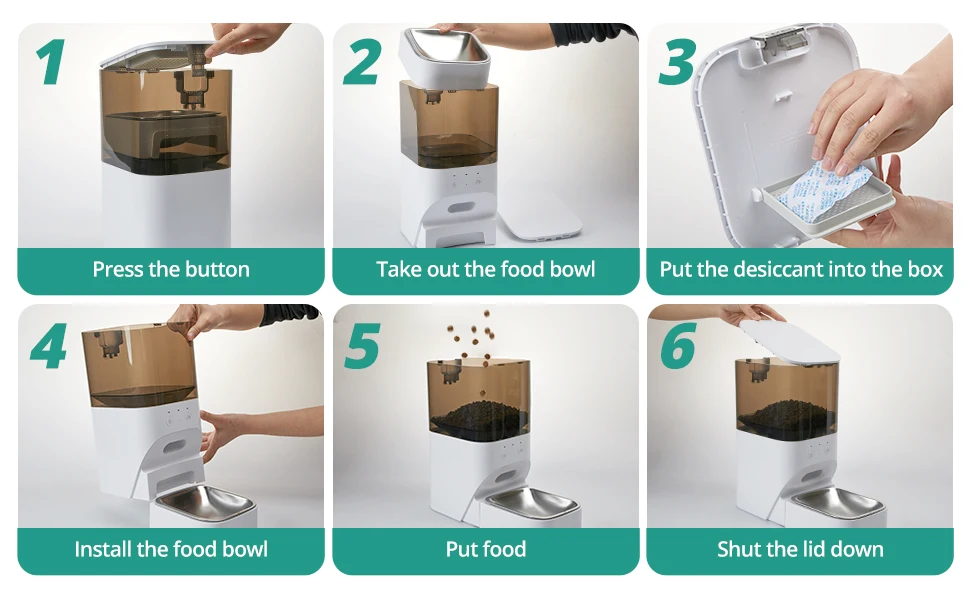 1
Press the button

2
Take out the food bowl

3
Put the desiccant into the box

4
Install the food bowl

5
Put food

6
Shut the lid down