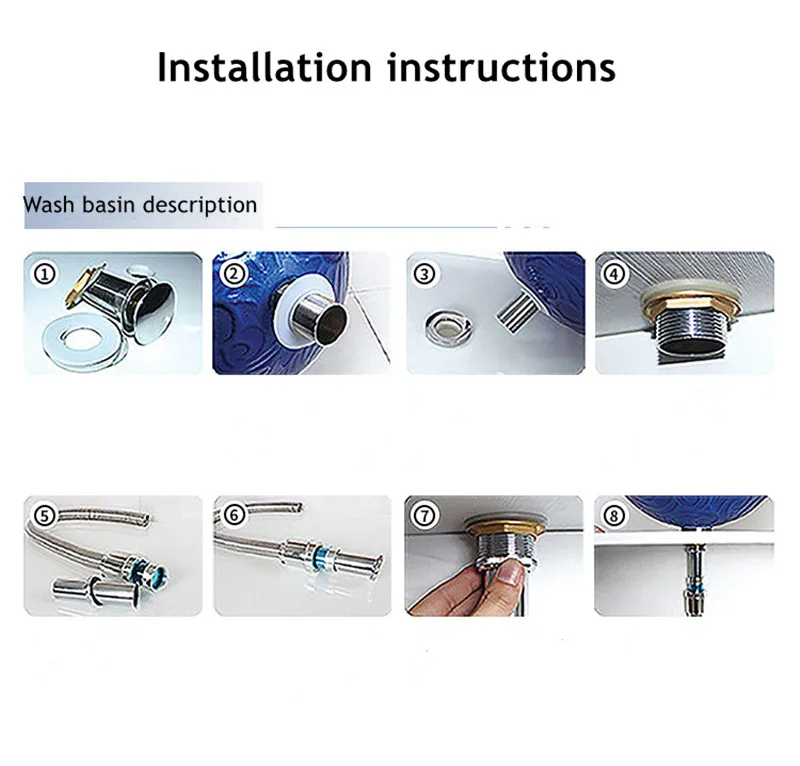 Installation instructions

Wash basin description

①

②

③

④

⑤

⑥

⑦

⑧