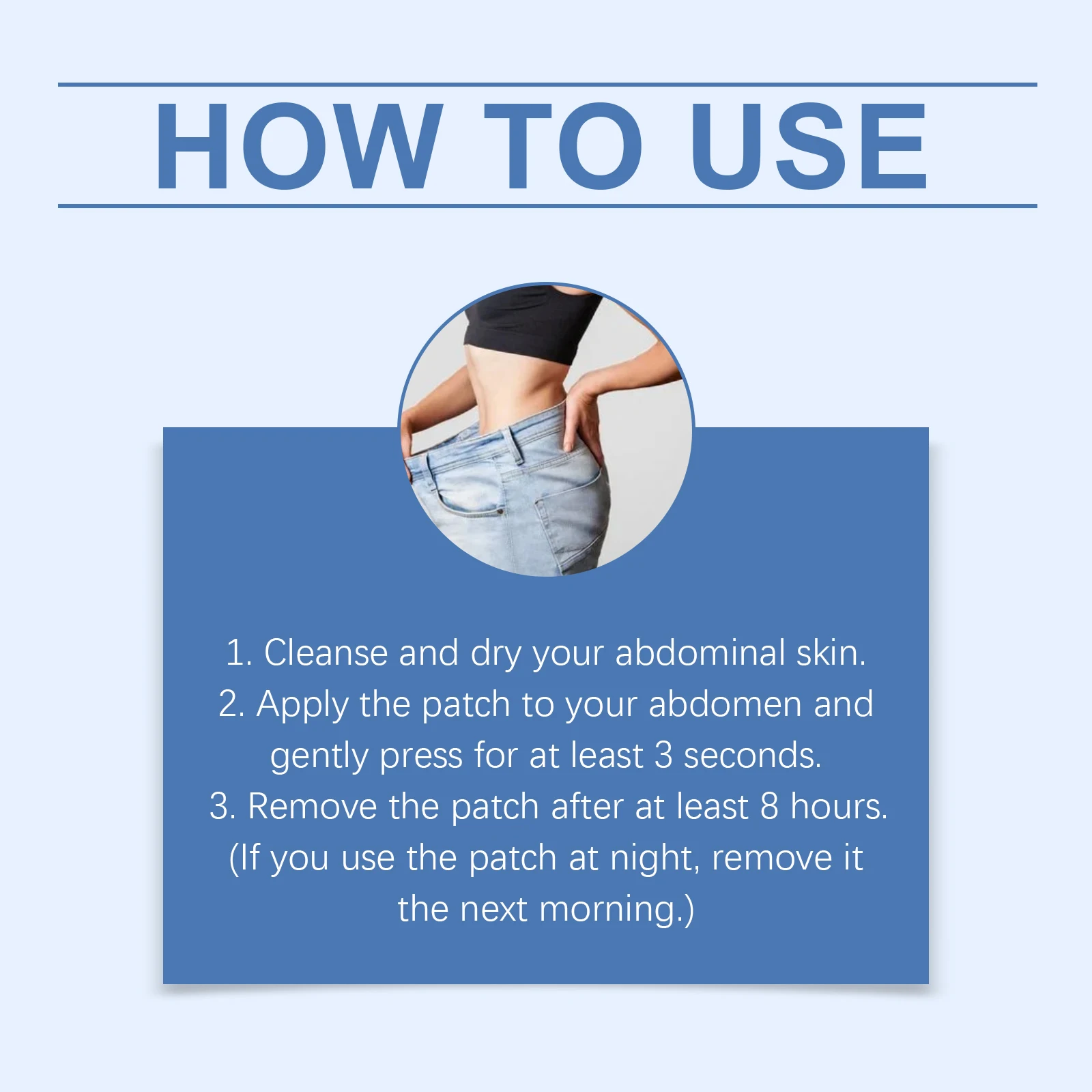 HOW TO USE

1. Cleanse and dry your abdominal skin.
2. Apply the patch to your abdomen and gently press for at least 3 seconds.
3. Remove the patch after at least 8 hours.
(If you use the patch at night, remove it the next morning.)