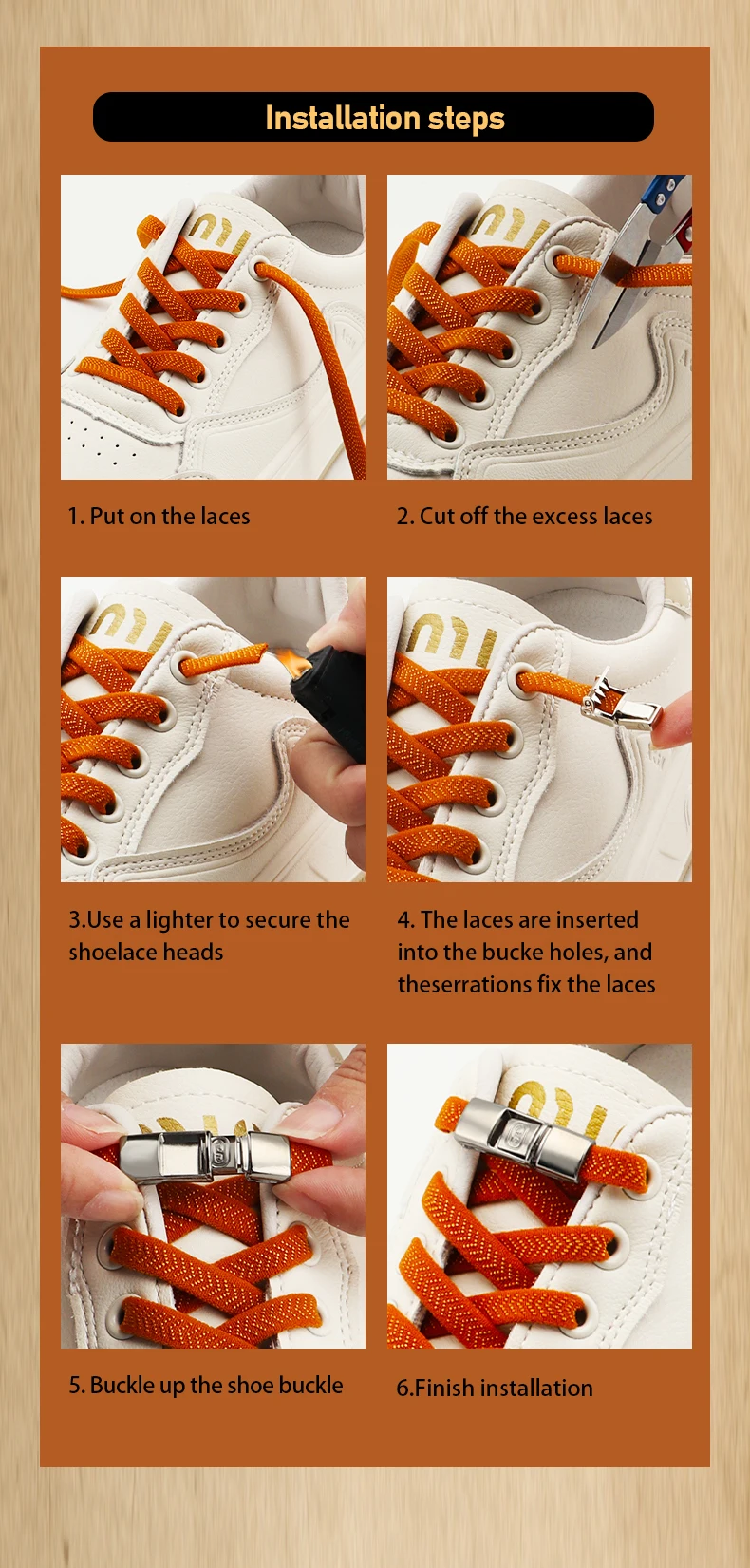 Installation steps

1. Put on the laces

2. Cut off the excess laces

3.Use a lighter to secure the shoelace heads

4. The laces are inserted into the bucke holes, and theserrations fix the laces

5. Buckle up the shoe buckle

6.Finish installation