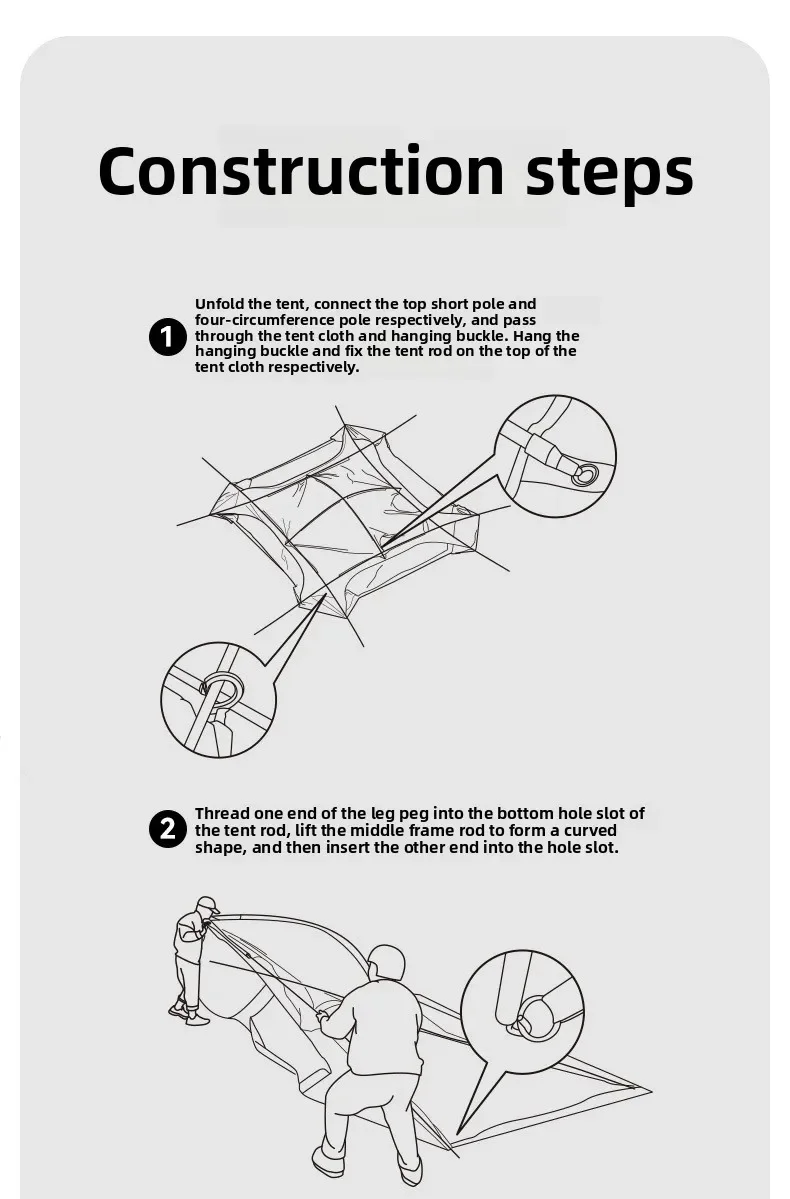 Construction steps

1 Unfold the tent, connect the top short pole and four-circumference pole respectively, and pass through the tent cloth and hanging buckle. Hang the hanging buckle and fix the tent rod on the top of the tent cloth respectively.

2 Thread one end of the leg peg into the bottom hole slot of the tent rod, lift the middle frame rod to form a curved shape, and then insert the other end into the hole slot.