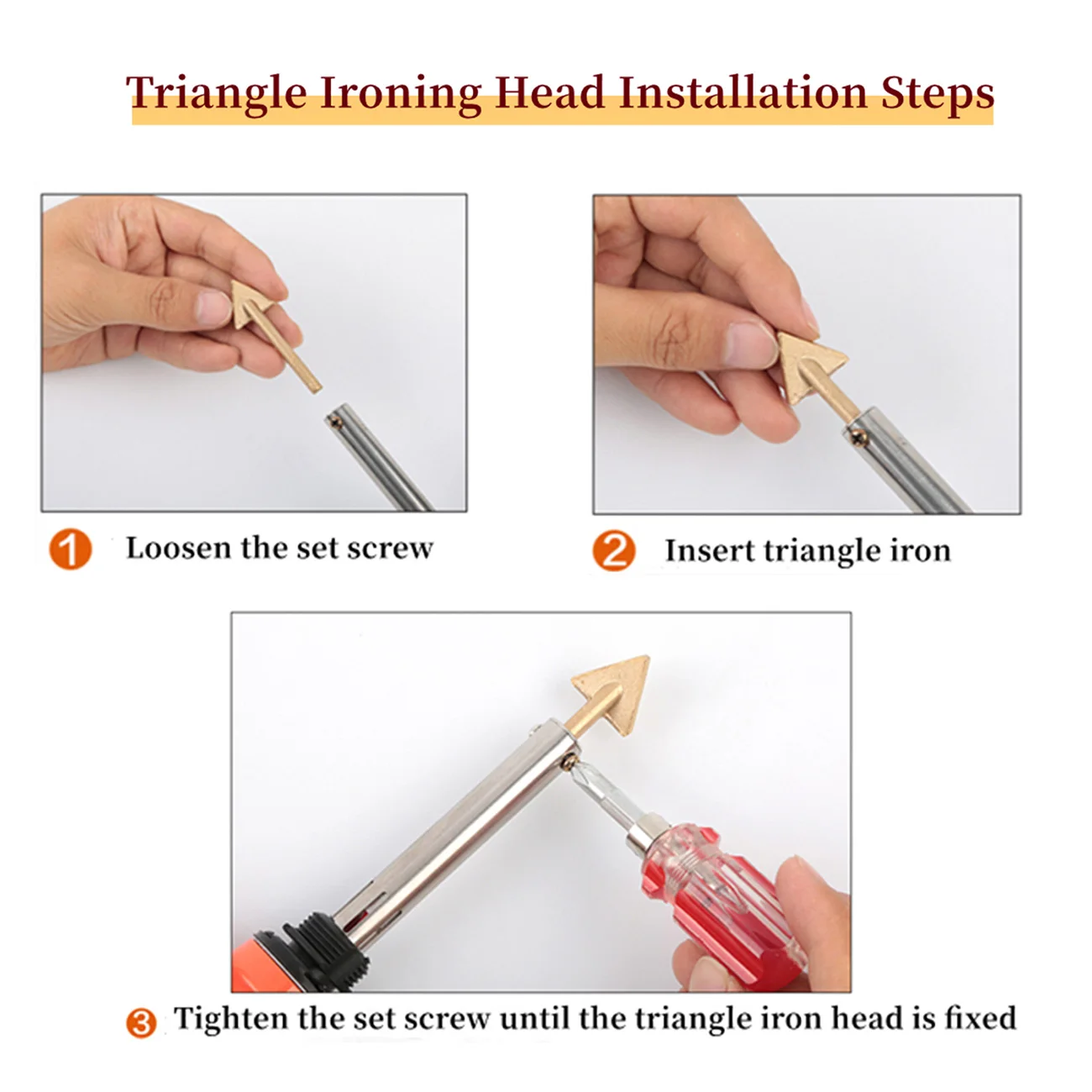 Triangle Ironing Head Installation Steps

1 Loosen the set screw

2 Insert triangle iron

3 Tighten the set screw until the triangle iron head is fixed