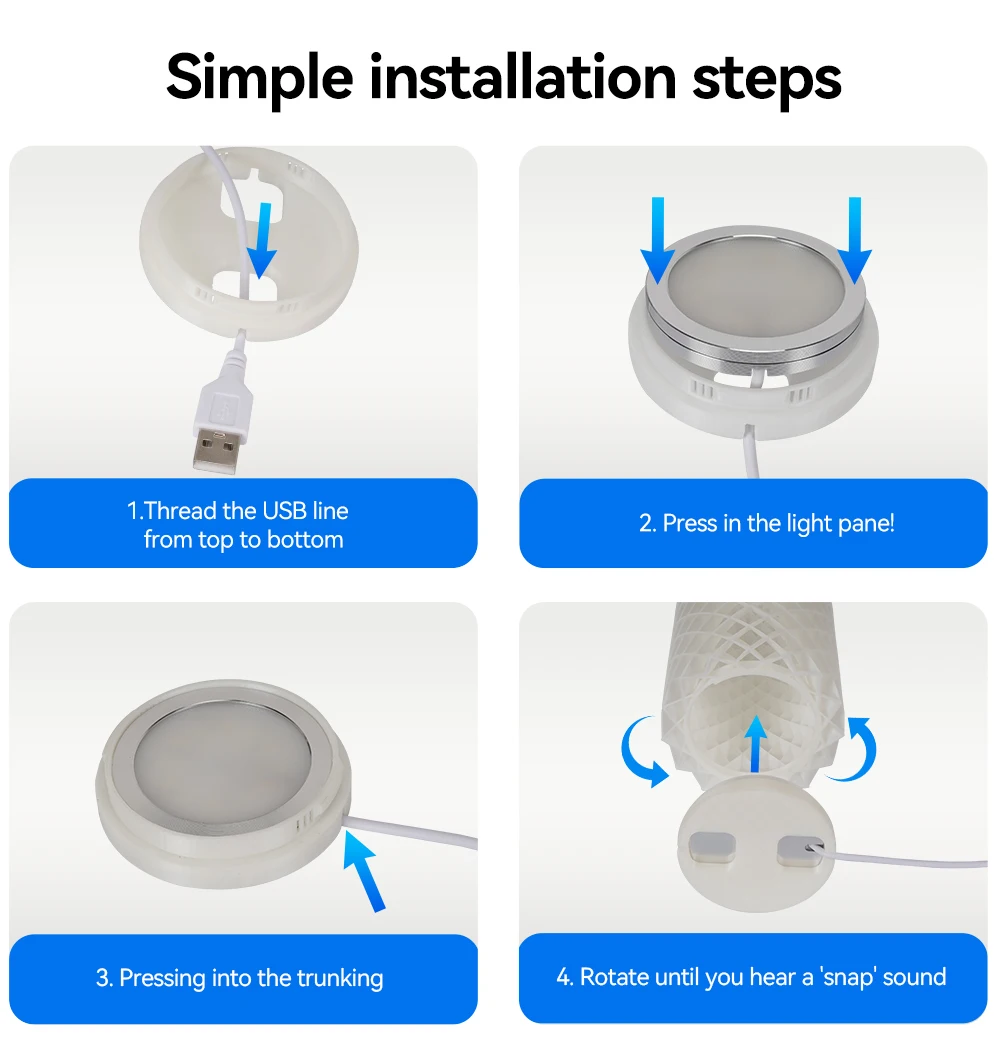 Simple installation steps

1.Thread the USB line from top to bottom

2. Press in the light pane!

3. Pressing into the trunking

4. Rotate until you hear a 'snap' sound