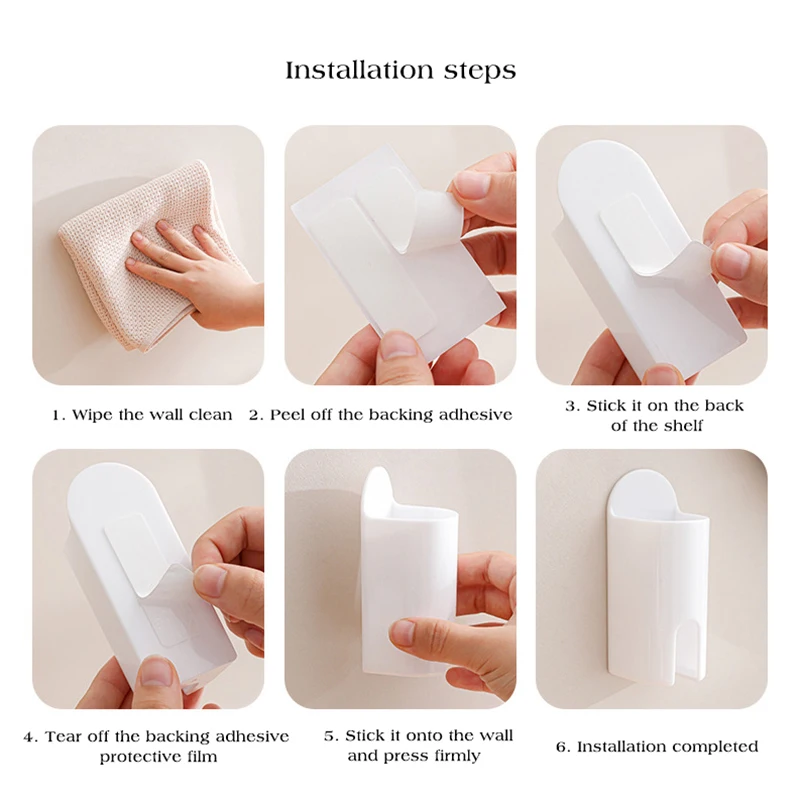 Installation steps

1. Wipe the wall clean

2. Peel off the backing adhesive

3. Stick it on the back of the shelf

4. Tear off the backing adhesive protective film

5. Stick it onto the wall and press firmly

6. Installation completed