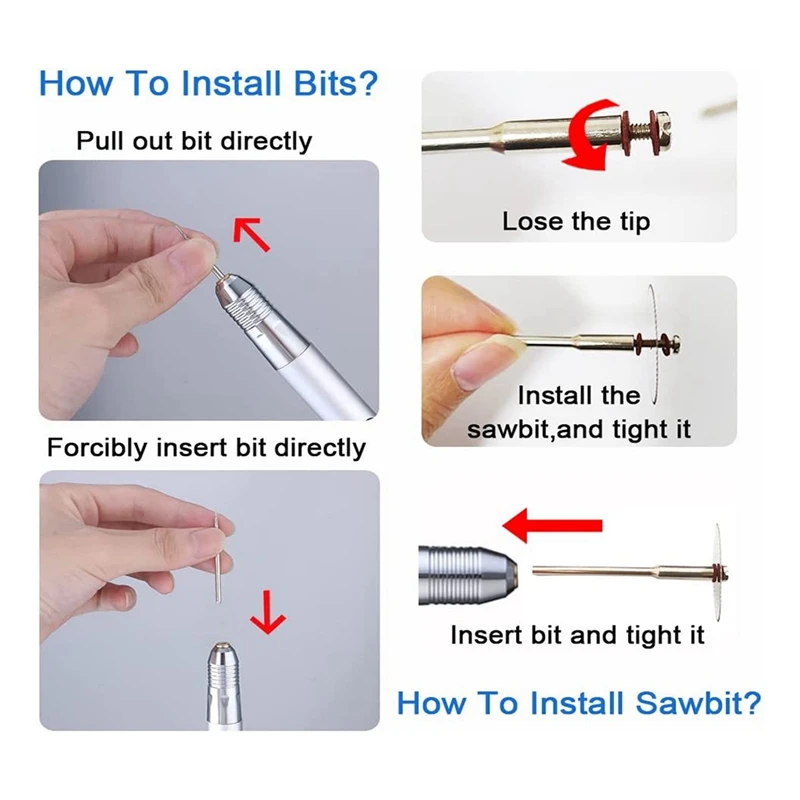 How To Install Bits?

Pull out bit directly

Forcibly insert bit directly

Lose the tip

Install the sawbit,and tight it

Insert bit and tight it

How To Install Sawbit?