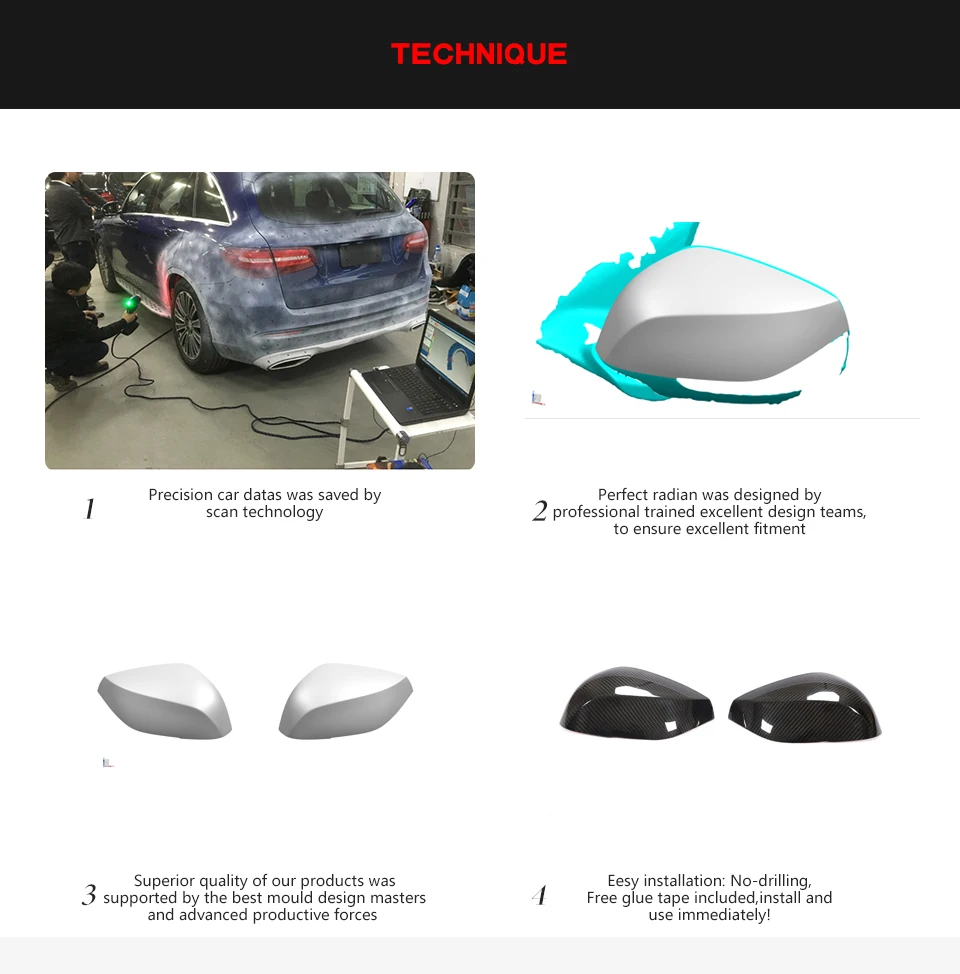 TECHNIQUE

1 Precision car datas was saved by scan technology

2 Perfect radian was designed by professional trained excellent design teams, to ensure excellent fitment

3 Superior quality of our products was supported by the best mould design masters and advanced productive forces

4 Eesy installation: No-drilling, Free glue tape included,install and use immediately!